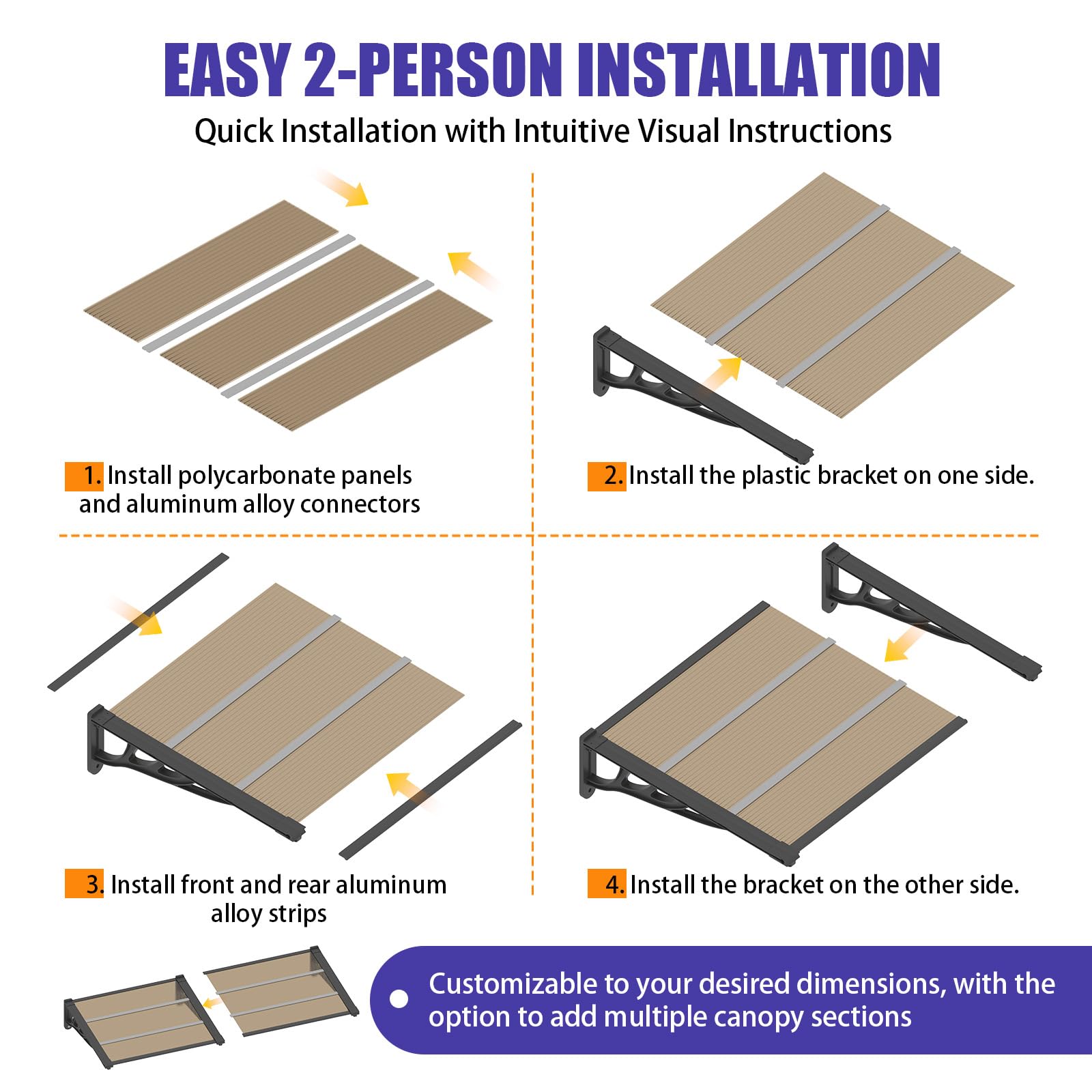 EASY 2-PERSON INSTALLATION

Quick Installation with Intuitive Visual Instructions

1. Install polycarbonate panels and aluminum alloy connectors

2. Install the plastic bracket on one side.

3. Install front and rear aluminum alloy strips

4. Install the bracket on the other side.

Customizable to your desired dimensions, with the option to add multiple canopy sections