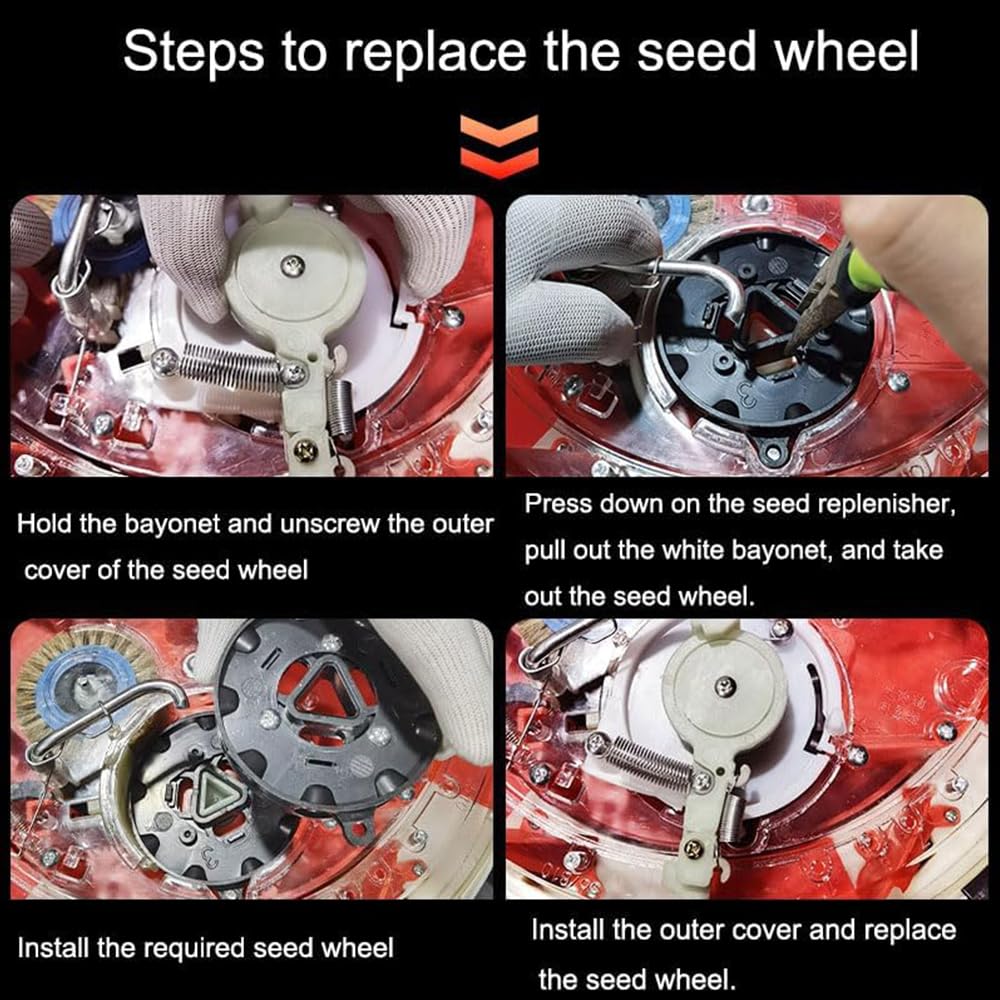 Steps to replace the seed wheel

Hold the bayonet and unscrew the outer cover of the seed wheel

Press down on the seed replenisher, pull out the white bayonet, and take out the seed wheel.

Install the required seed wheel

Install the outer cover and replace the seed wheel.