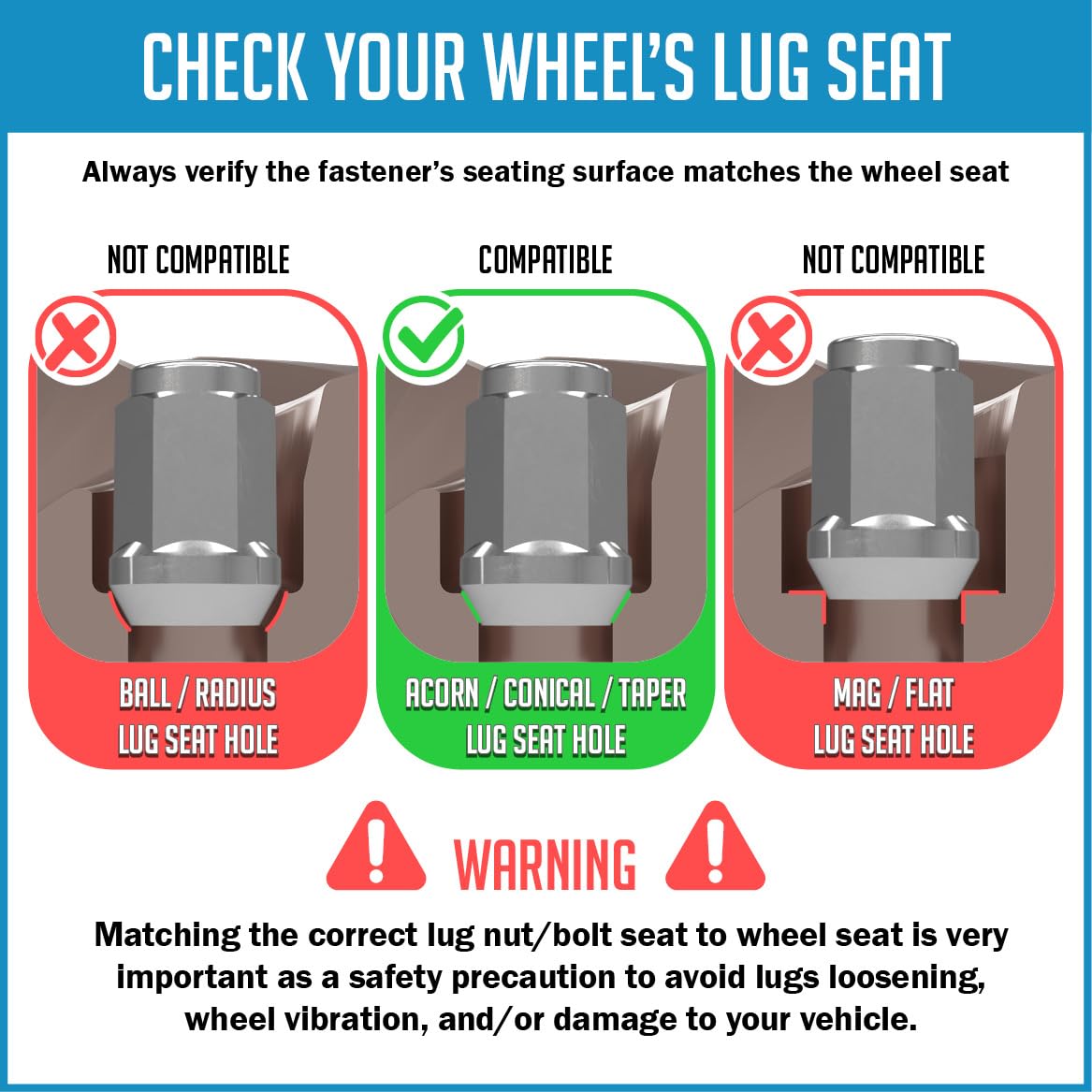 CHECK YOUR WHEEL'S LUG SEAT

Always verify the fastener's seating surface matches the wheel seat

NOT COMPATIBLE

BALL / RADIUS LUG SEAT HOLE

COMPATIBLE

ACORN / CONICAL / TAPER LUG SEAT HOLE

NOT COMPATIBLE

MAG / FLAT LUG SEAT HOLE

WARNING

Matching the correct lug nut/bolt seat to wheel seat is very important as a safety precaution to avoid lugs loosening, wheel vibration, and/or damage to your vehicle.