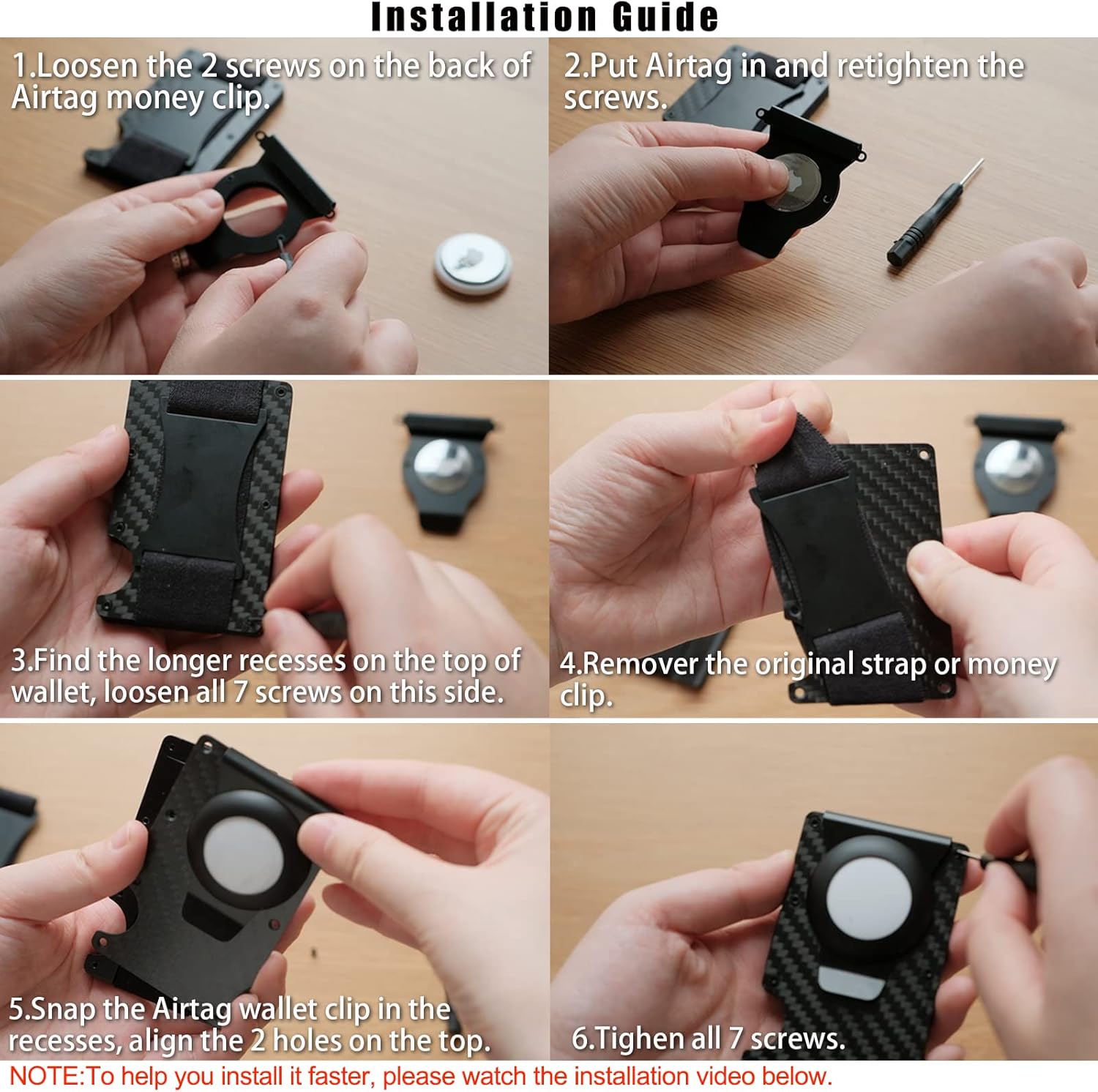 Installation Guide

1.Loosen the 2 screws on the back of Airtag money clip.

2.Put Airtag in and retighten the screws.

3.Find the longer recesses on the top of wallet, loosen all 7 screws on this side.

4.Remover the original strap or money clip.

5.Snap the Airtag wallet clip in the recesses, align the 2 holes on the top.

6.Tighen all 7 screws.

NOTE:To help you install it faster, please watch the installation video below.