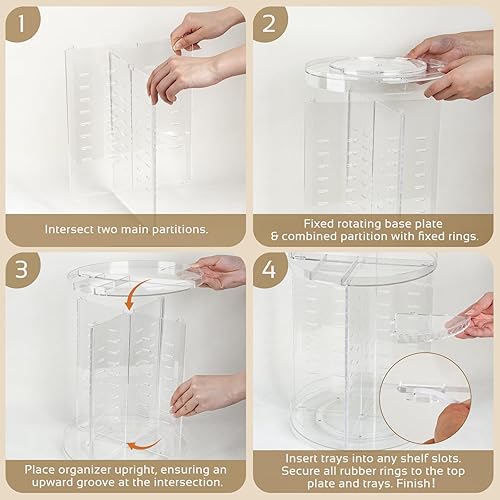 1

Intersect two main partitions.

2

Fixed rotating base plate & combined partition with fixed rings.

3

Place organizer upright, ensuring an upward groove at the intersection.

4

Insert trays into any shelf slots. Secure all rubber rings to the top plate and trays. Finish!