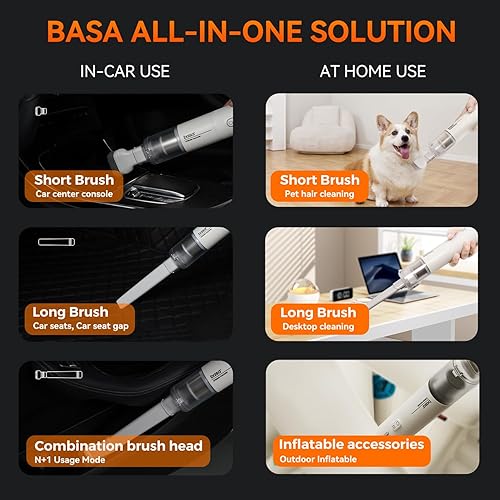 BASA ALL-IN-ONE SOLUTION

IN-CAR USE

Short Brush
Car center console

Long Brush
Car seats, Car seat gap

Combination brush head
N+1 Usage Mode

AT HOME USE

Short Brush
Pet hair cleaning

Long Brush
Desktop cleaning

Inflatable accessories
Outdoor Inflatable