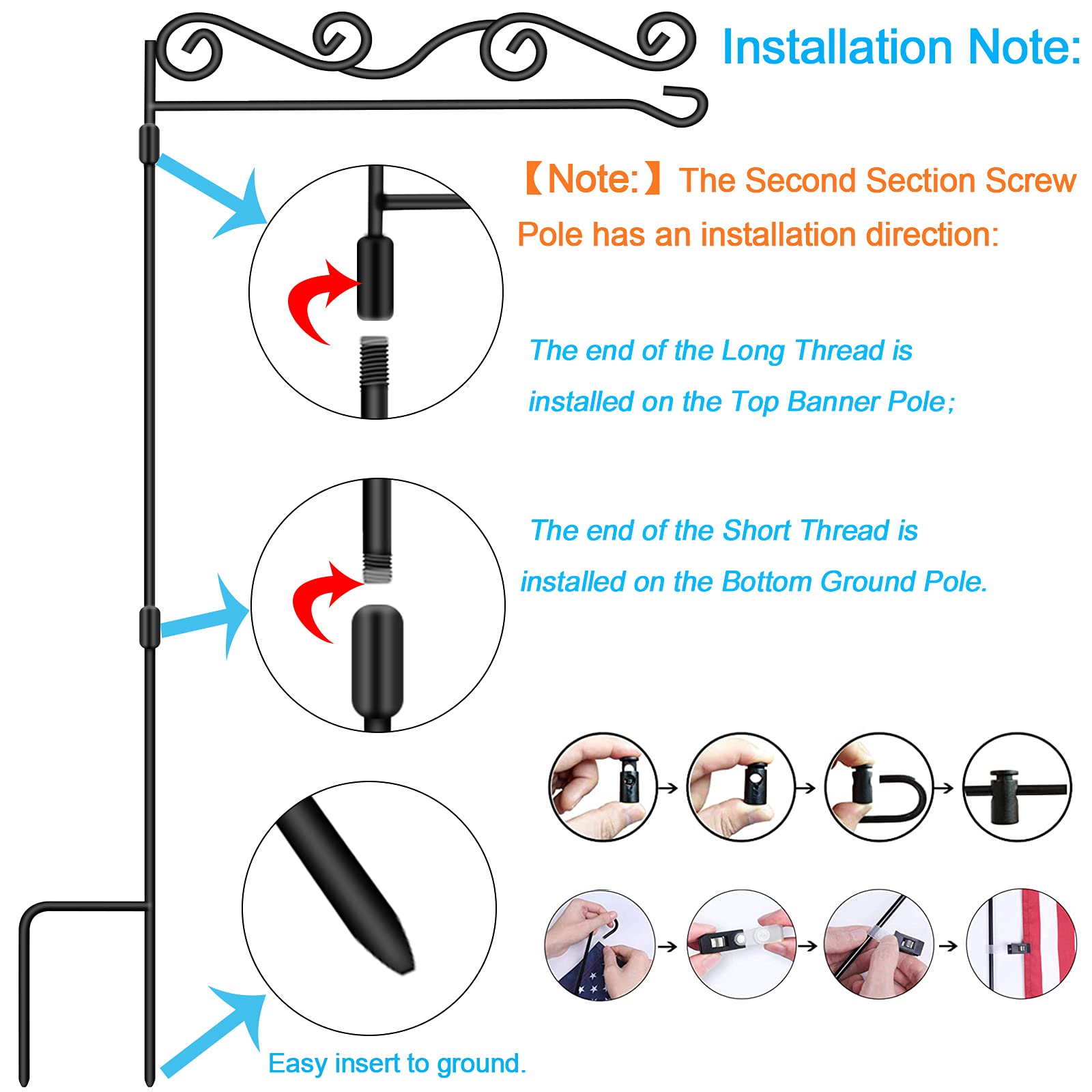 Installation Note:

【Note:】The Second Section Screw Pole has an installation direction:

The end of the Long Thread is installed on the Top Banner Pole;

The end of the Short Thread is installed on the Bottom Ground Pole.

Easy insert to ground.