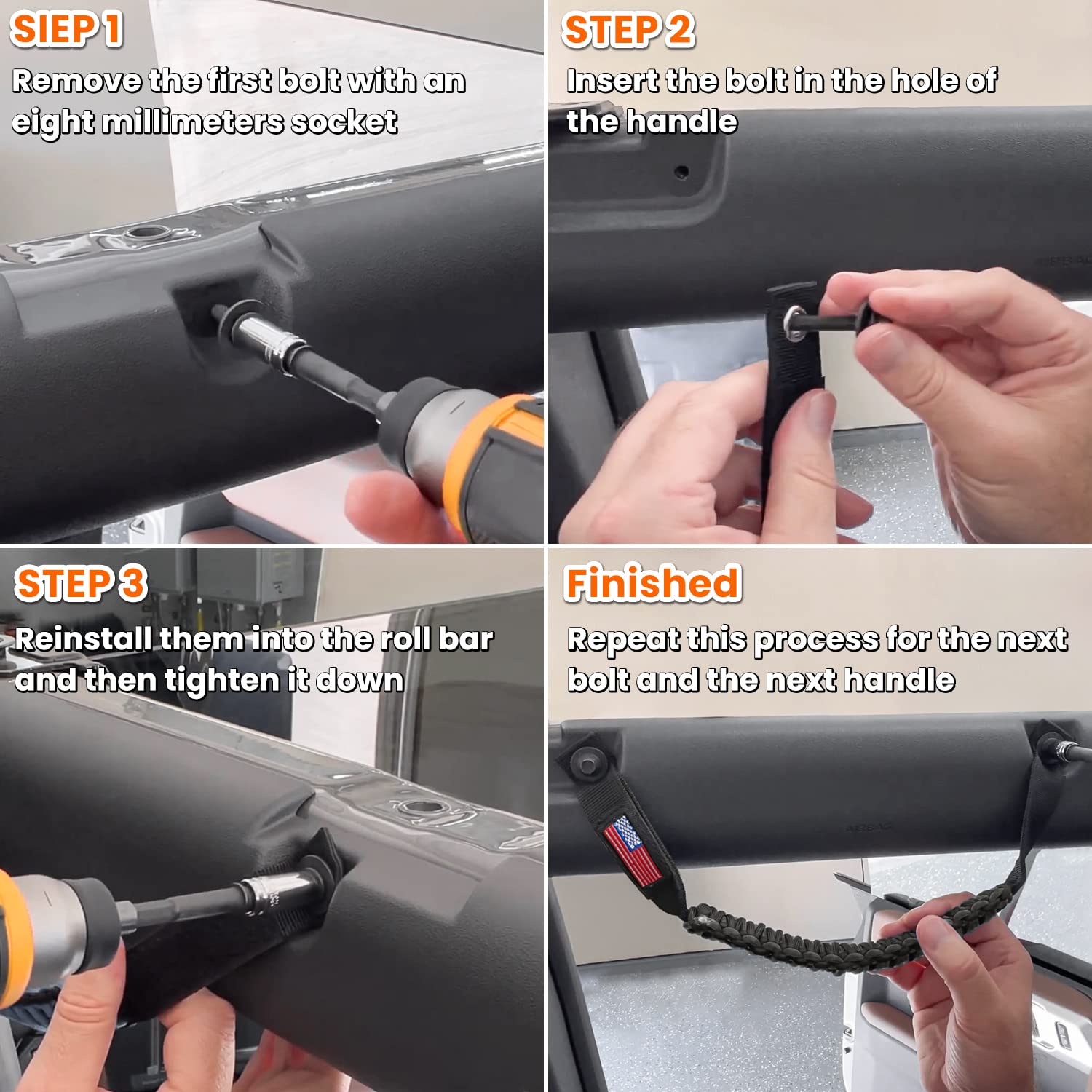 SIEP 1

Remove the first bolt with an eight millimeters socket

STEP 2

Insert the bolt in the hole of the handle

STEP 3

Reinstall them into the roll bar and then tighten it down

Finished

Repeat this process for the next bolt and the next handle