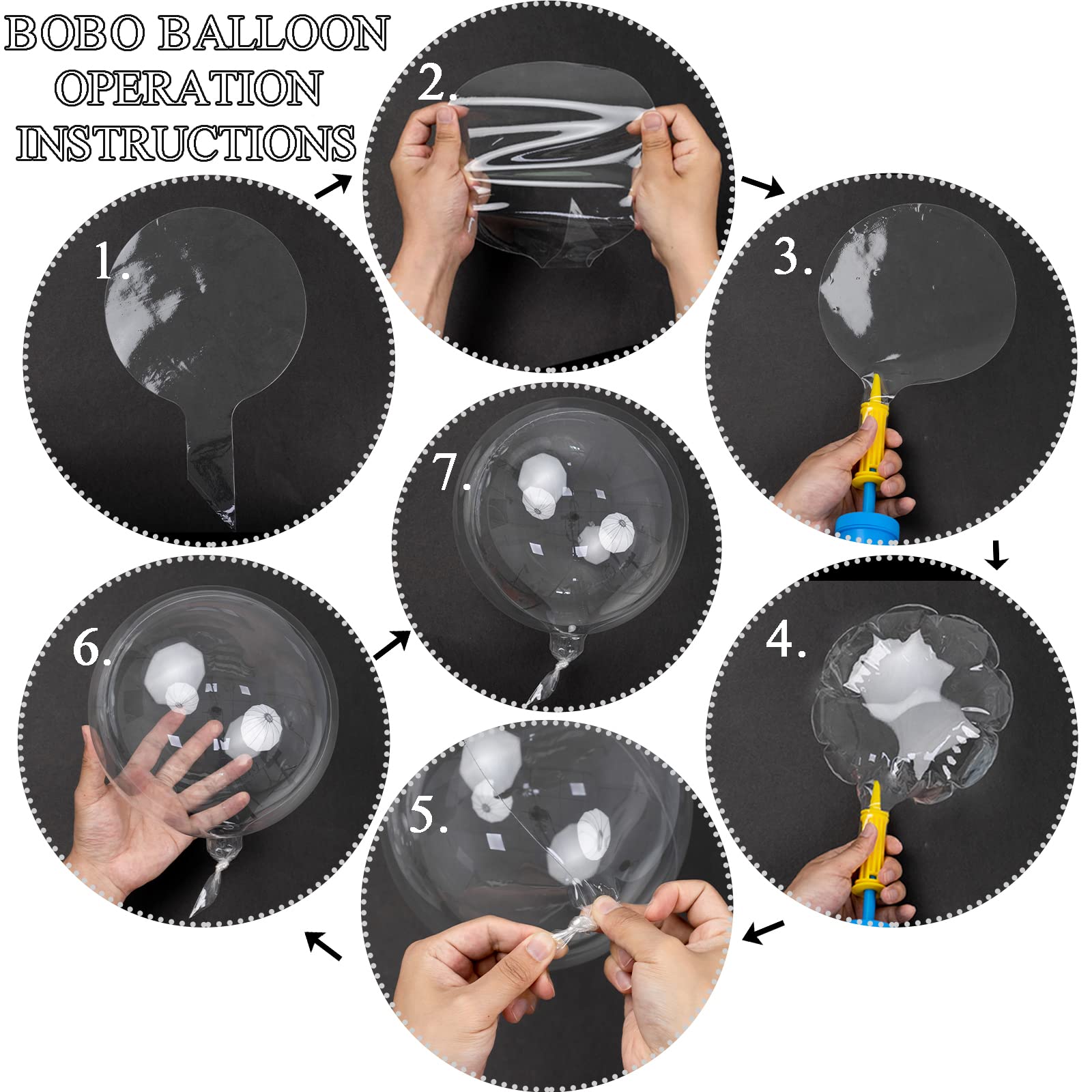 BOBO BALLOON
OPERATION
INSTRUCTIONS

1.

2.

3.

4.

5.

6.

7.