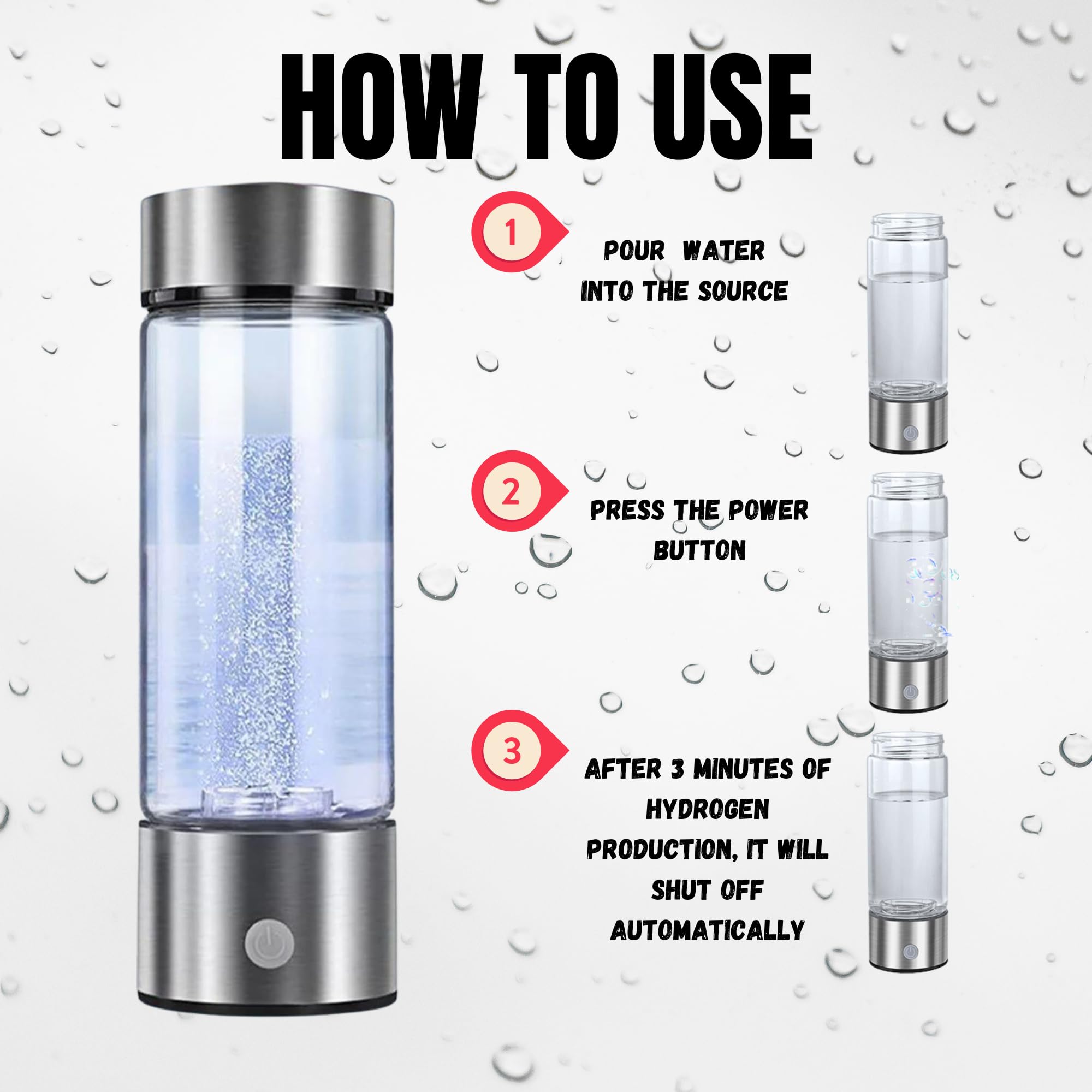 HOW TO USE

1

POUR WATER INTO THE SOURCE

2

PRESS THE POWER BUTTON

3

AFTER 3 MINUTES OF HYDROGEN PRODUCTION, IT WILL SHUT OFF AUTOMATICALLY