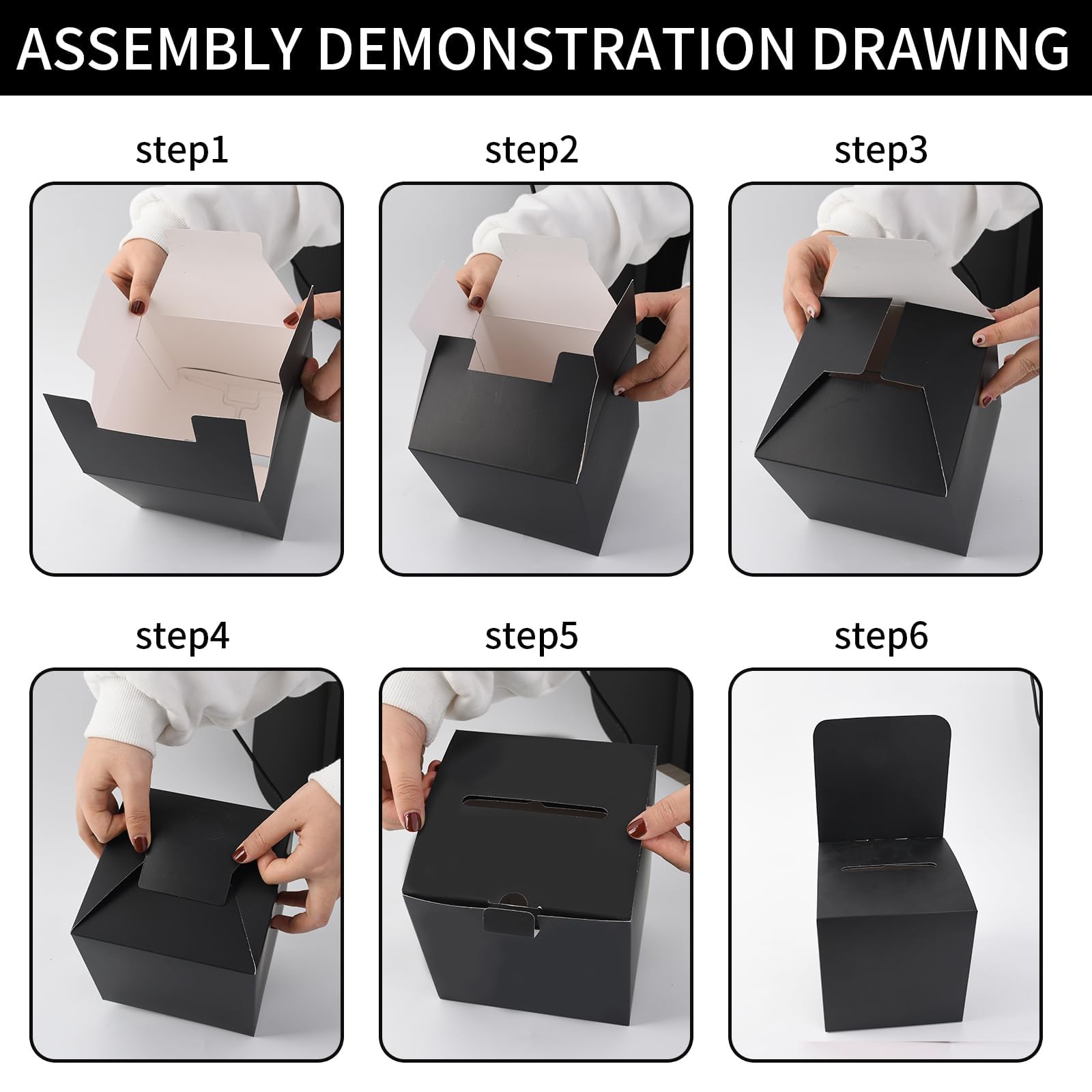 ASSEMBLY DEMONSTRATION DRAWING

step1

step2

step3

step4

step5

step6