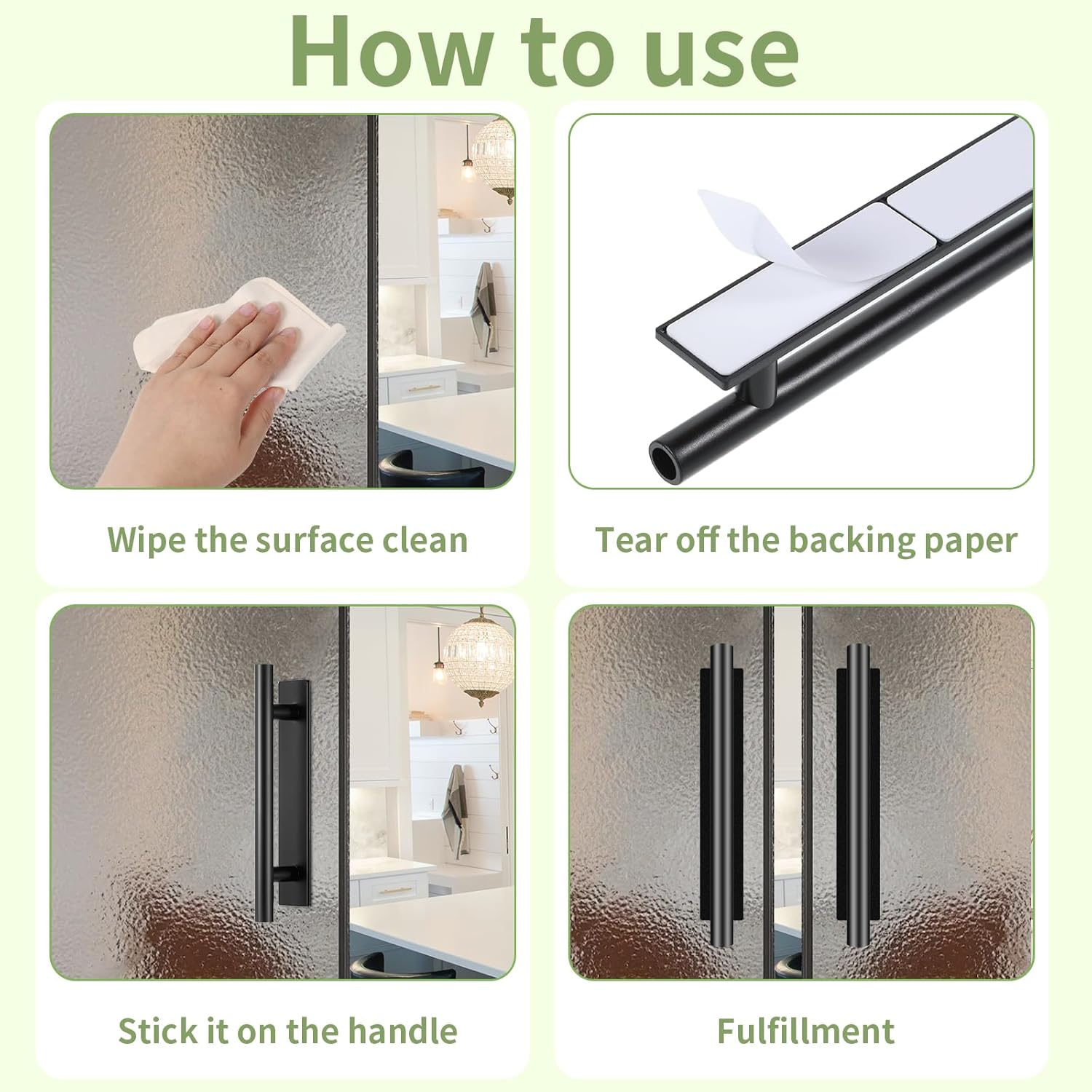 How to use

Wipe the surface clean

Tear off the backing paper

Stick it on the handle

Fulfillment