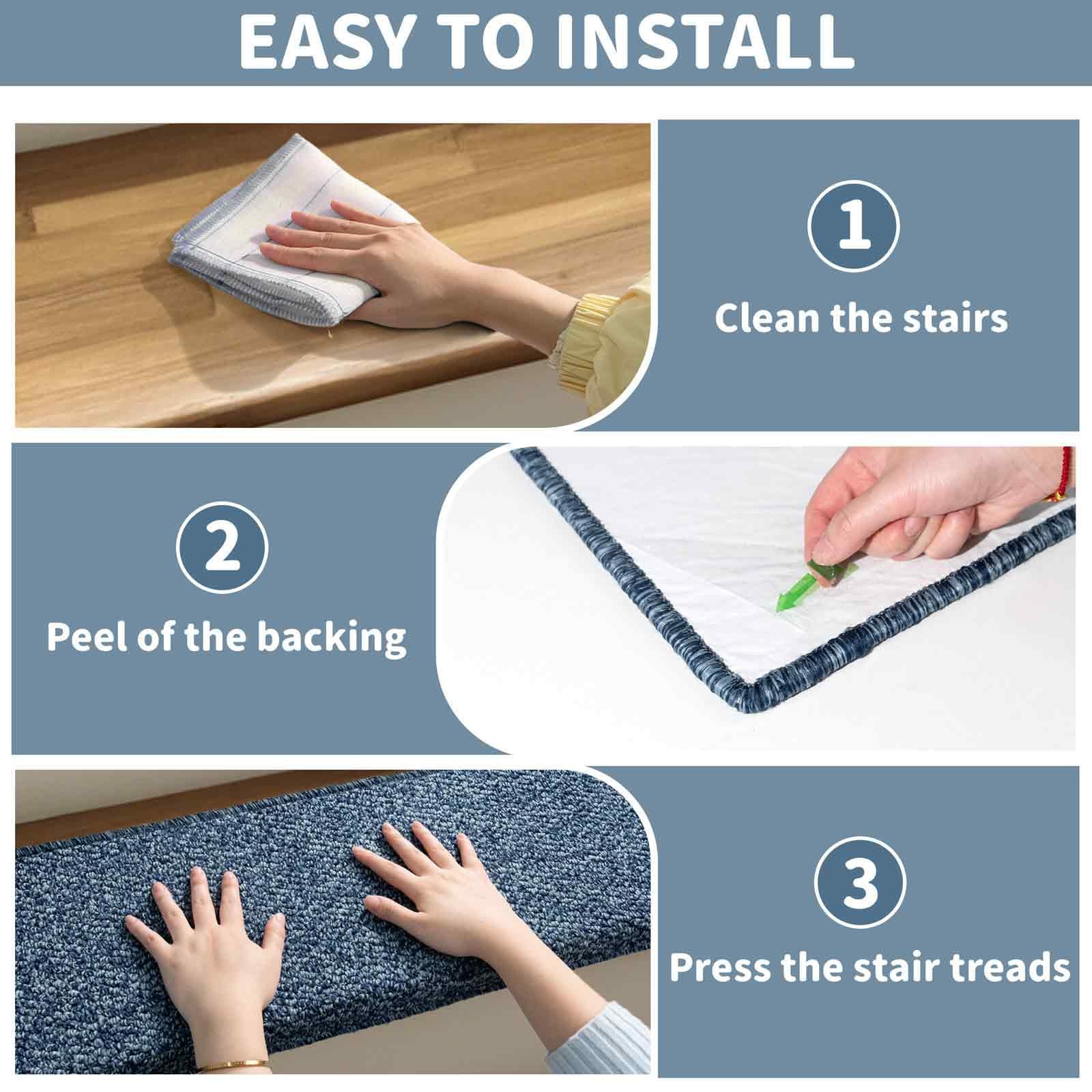 EASY TO INSTALL

1

Clean the stairs

2

Peel of the backing

3

Press the stair treads