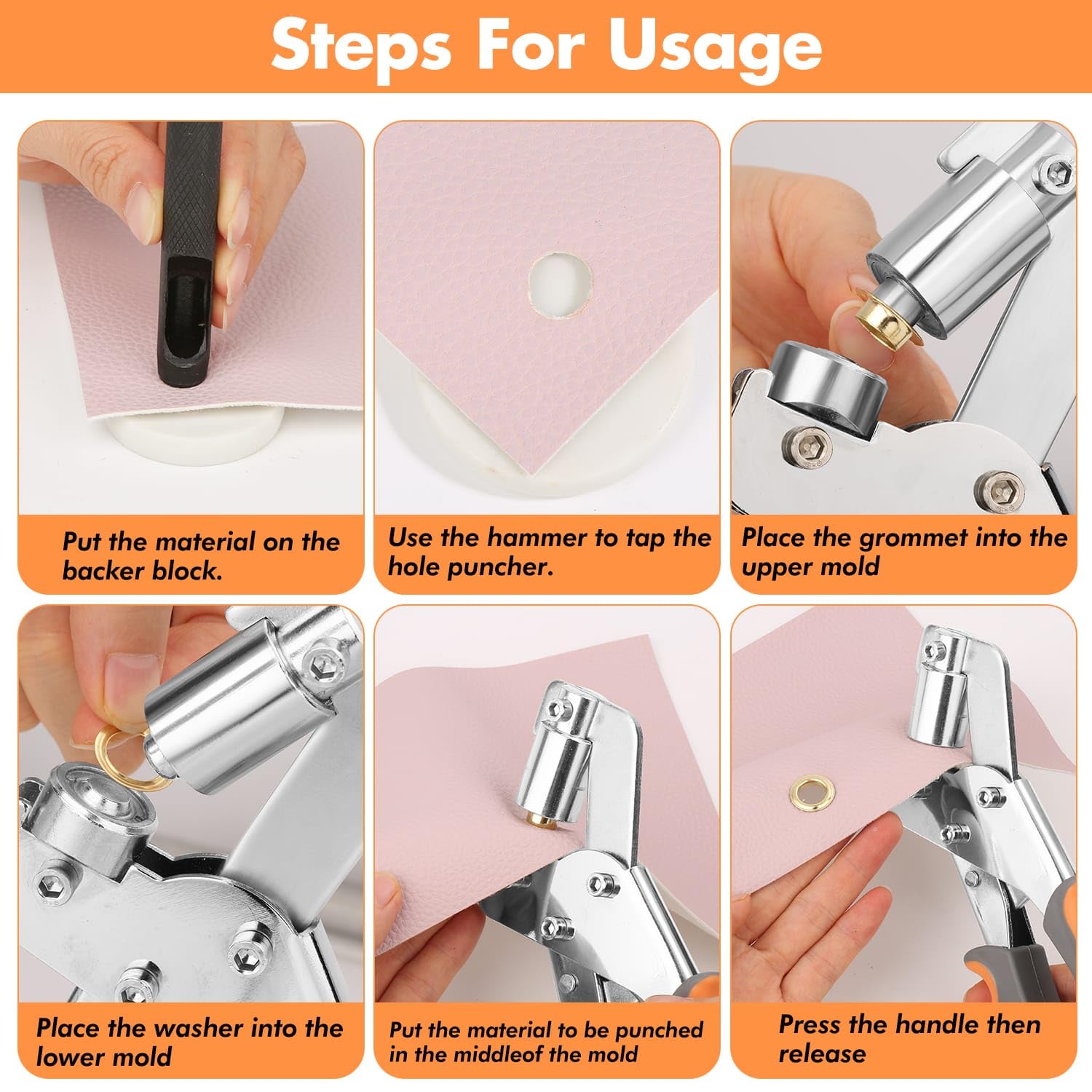 Steps For Usage

Put the material on the backer block.

Use the hammer to tap the hole puncher.

Place the grommet into the upper mold

Place the washer into the lower mold

Put the material to be punched in the middleof the mold

Press the handle then release