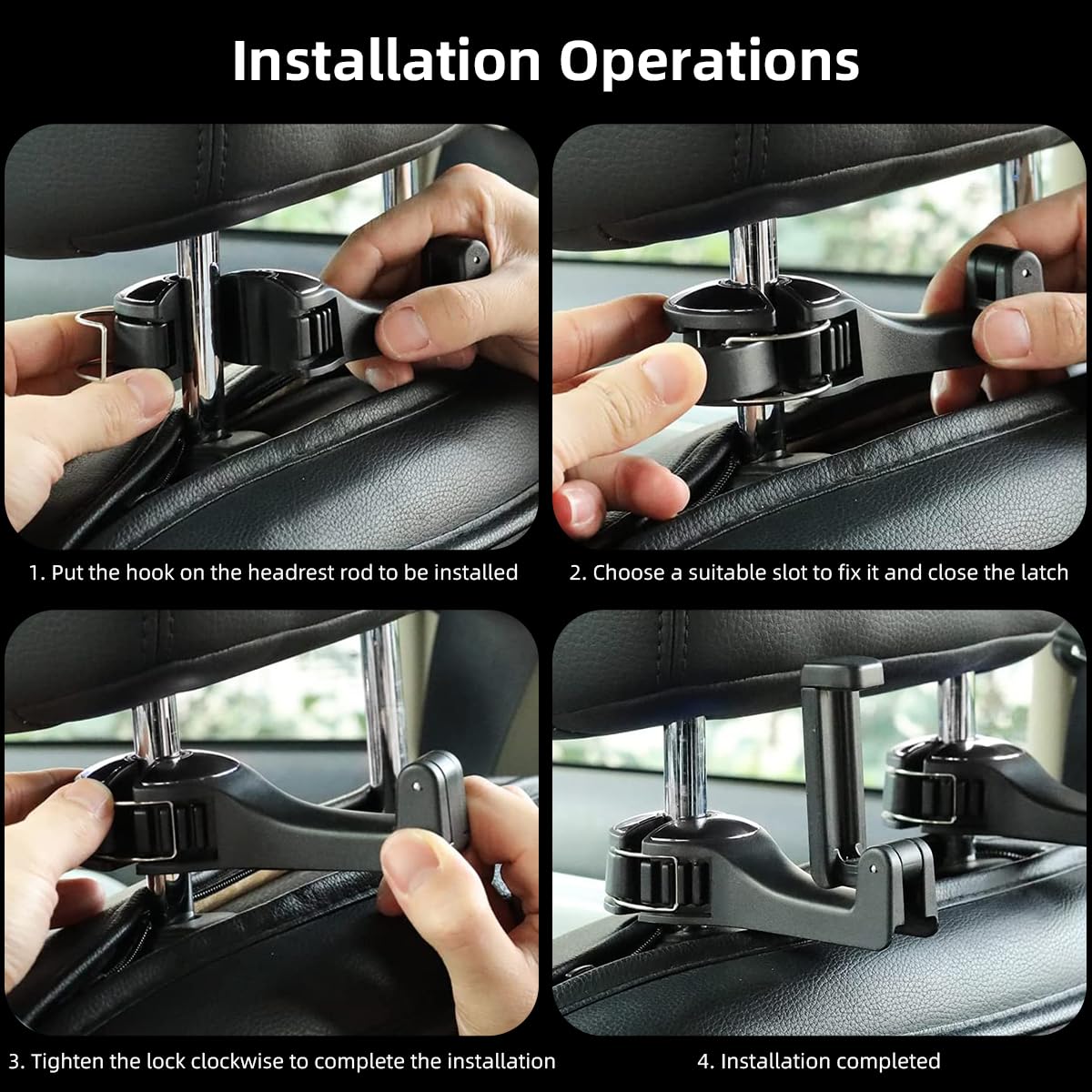 Installation Operations

1. Put the hook on the headrest rod to be installed

2. Choose a suitable slot to fix it and close the latch

3. Tighten the lock clockwise to complete the installation

4. Installation completed