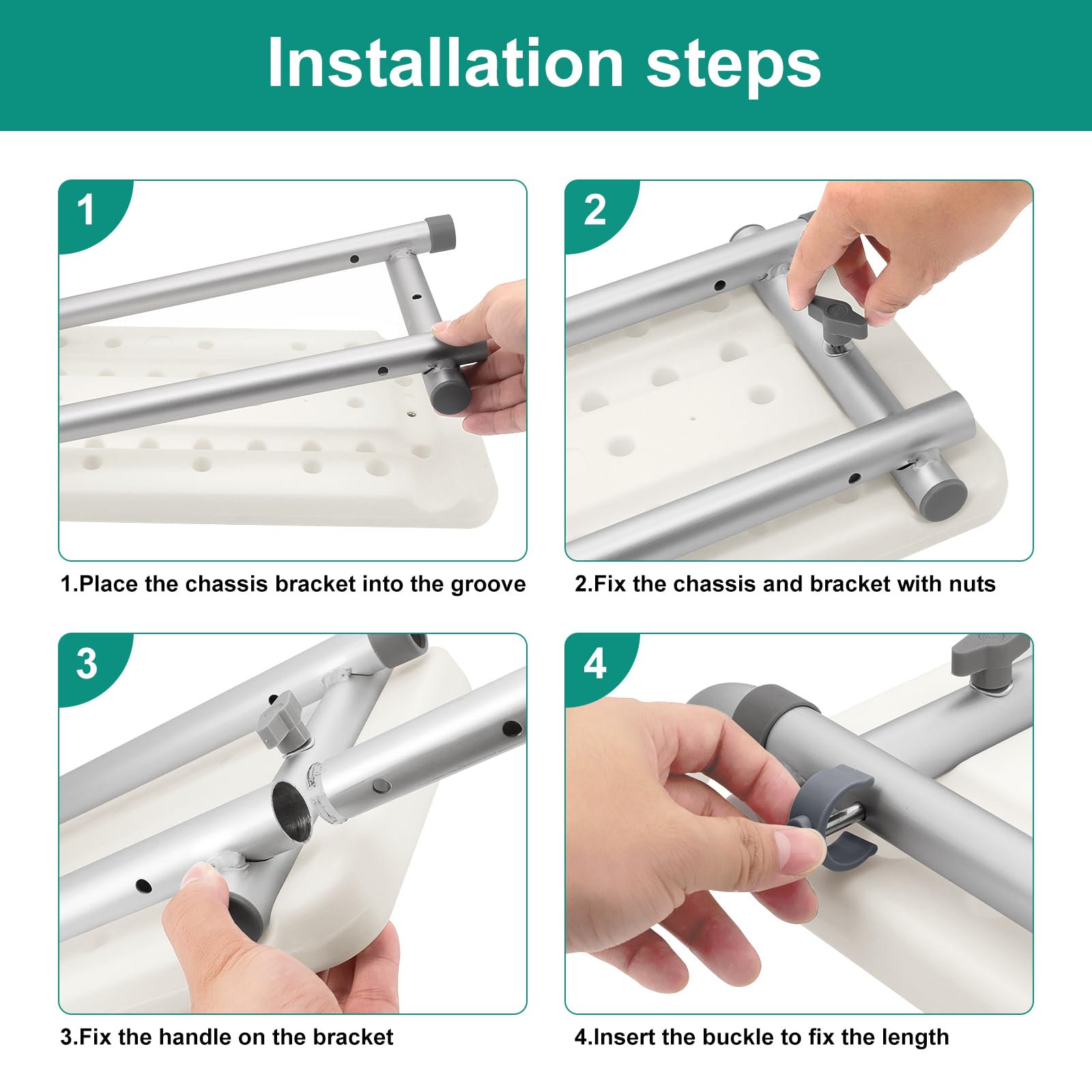 Installation steps

1

1.Place the chassis bracket into the groove

2

2.Fix the chassis and bracket with nuts

3

3.Fix the handle on the bracket

4

4.Insert the buckle to fix the length