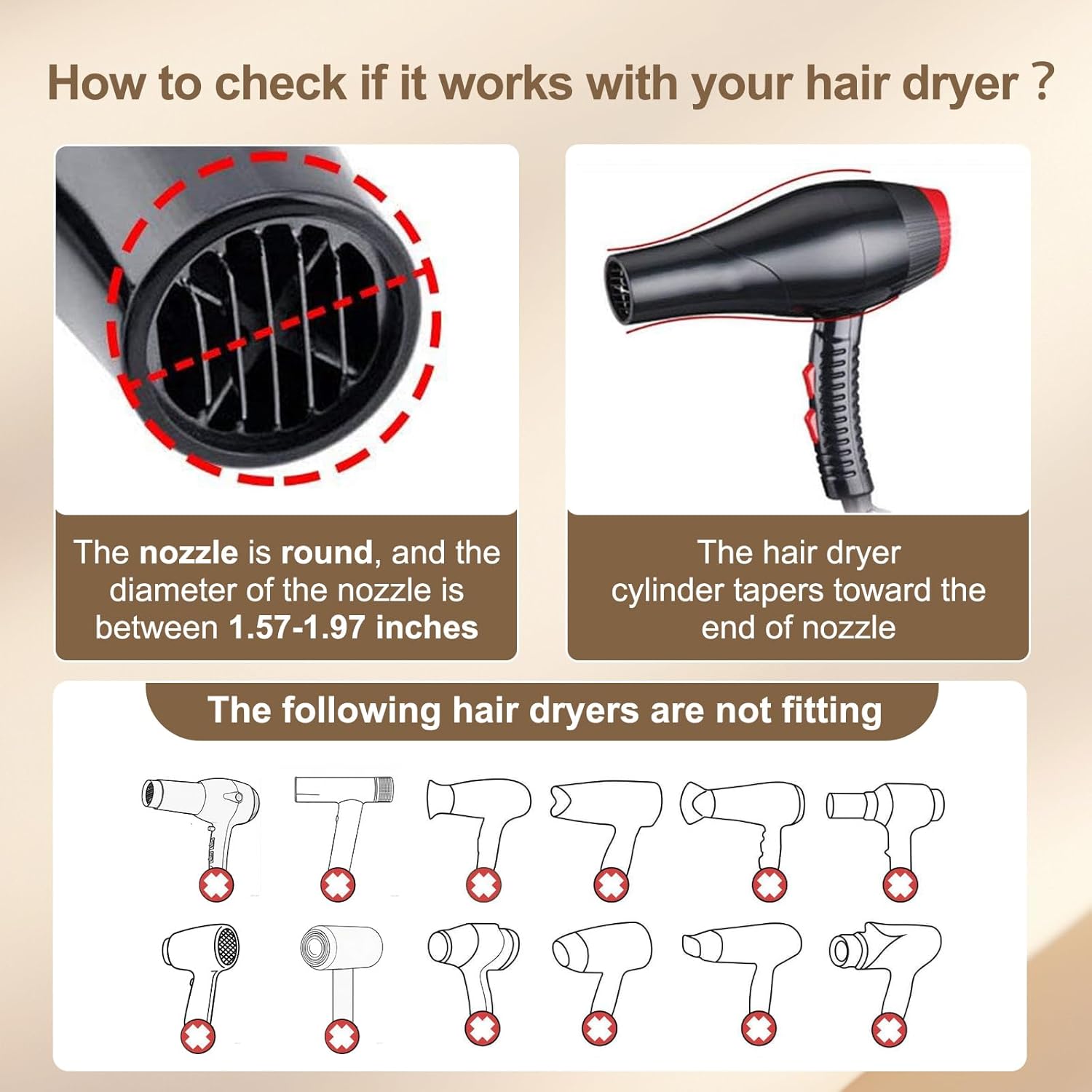 How to check if it works with your hair dryer ?

The nozzle is round, and the diameter of the nozzle is between 1.57-1.97 inches

The hair dryer cylinder tapers toward the end of nozzle

The following hair dryers are not fitting