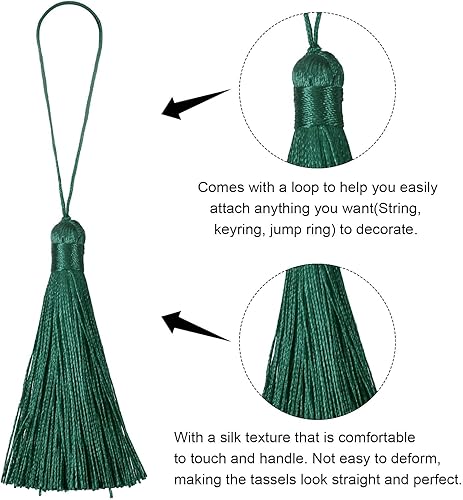 Comes with a loop to help you easily attach anything you want(String, keyring, jump ring) to decorate.

With a silk texture that is comfortable to touch and handle. Not easy to deform, making the tassels look straight and perfect.