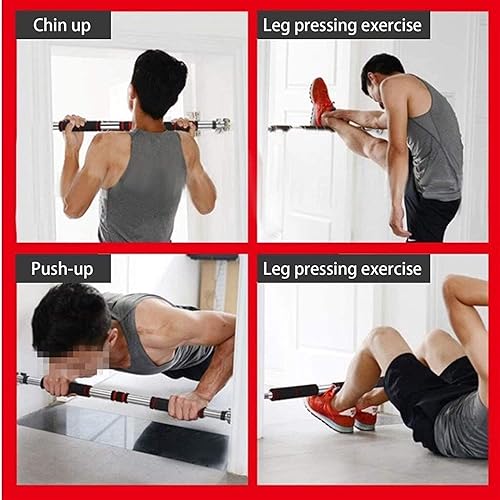 Chin up

Leg pressing exercise

Push-up

Leg pressing exercise