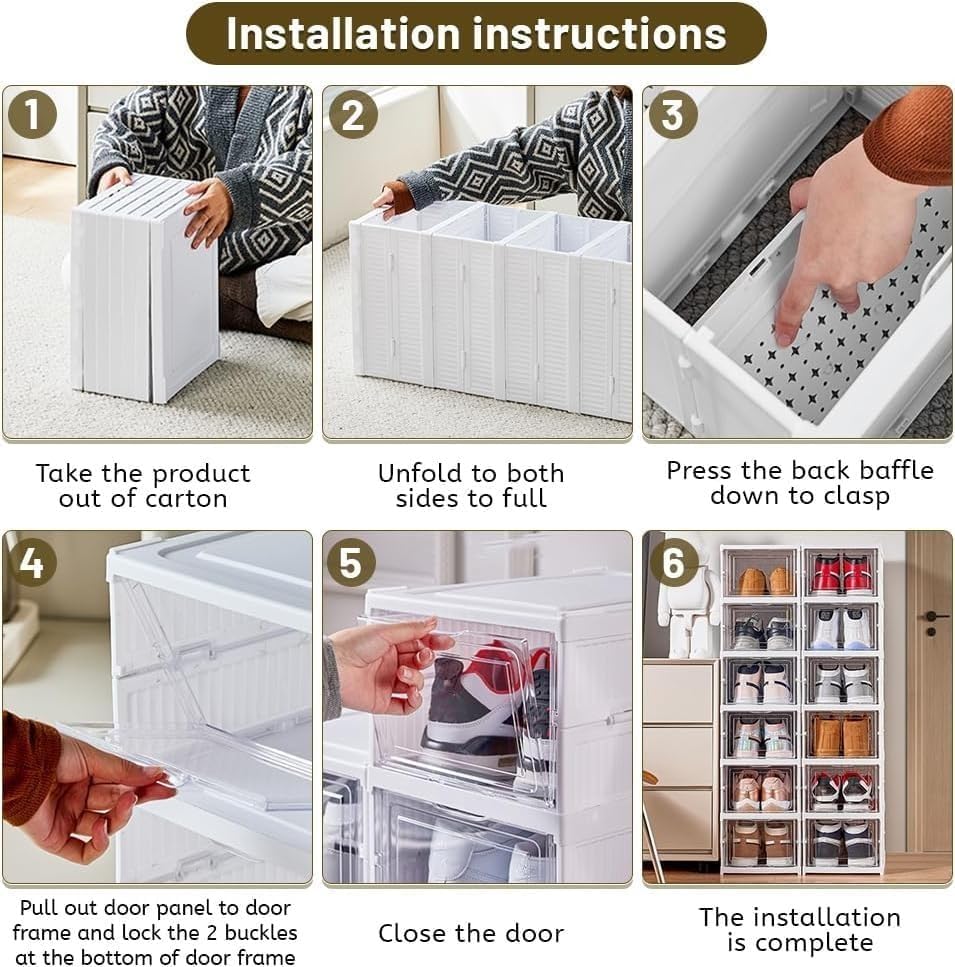 Installation instructions

1

Take the product out of carton

2

Unfold to both sides to full

3

Press the back baffle down to clasp

4

Pull out door panel to door frame and lock the 2 buckles at the bottom of door frame

5

Close the door

6

The installation is complete