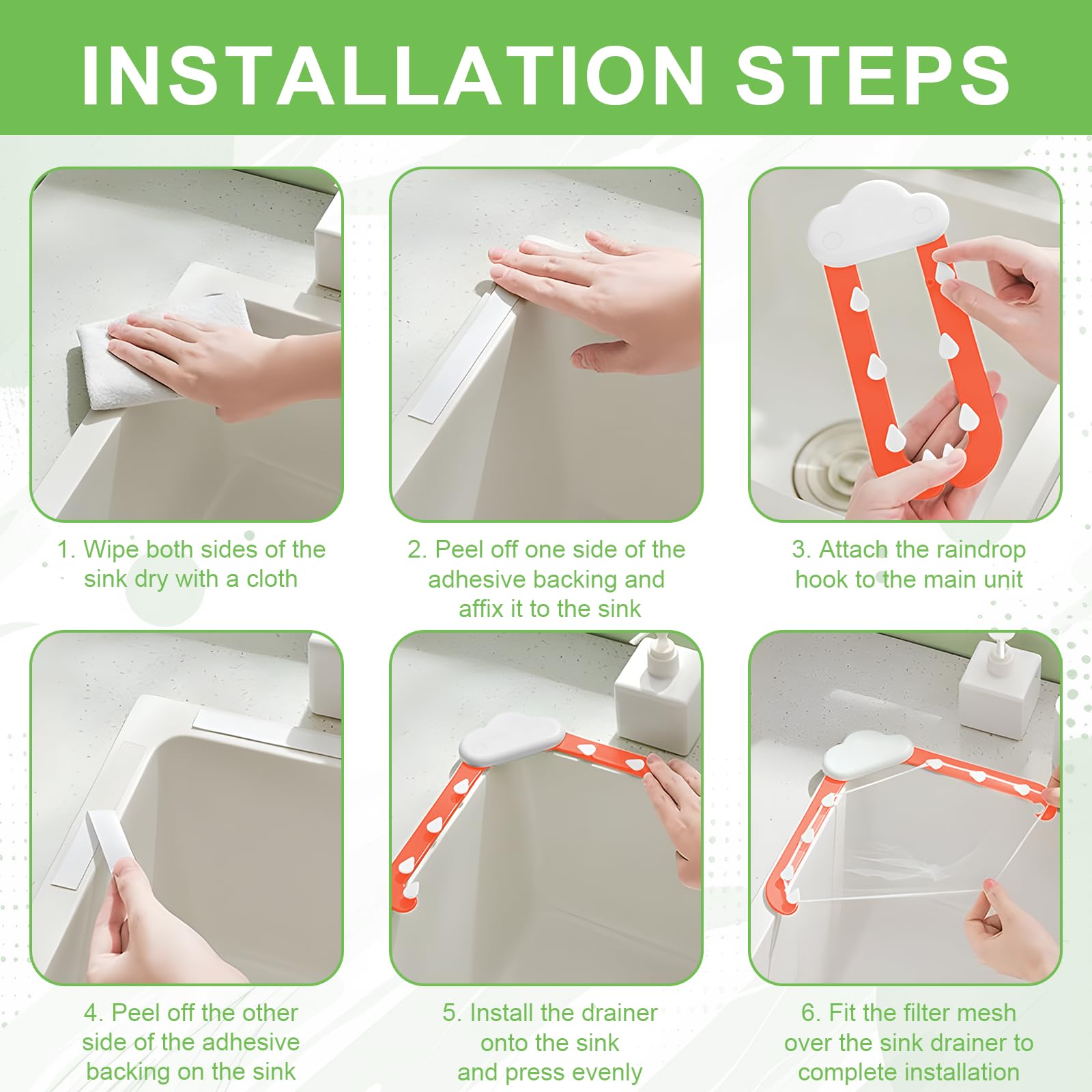 INSTALLATION STEPS

1. Wipe both sides of the sink dry with a cloth

2. Peel off one side of the adhesive backing and affix it to the sink

3. Attach the raindrop hook to the main unit

4. Peel off the other side of the adhesive backing on the sink

5. Install the drainer onto the sink and press evenly

6. Fit the filter mesh over the sink drainer to complete installation