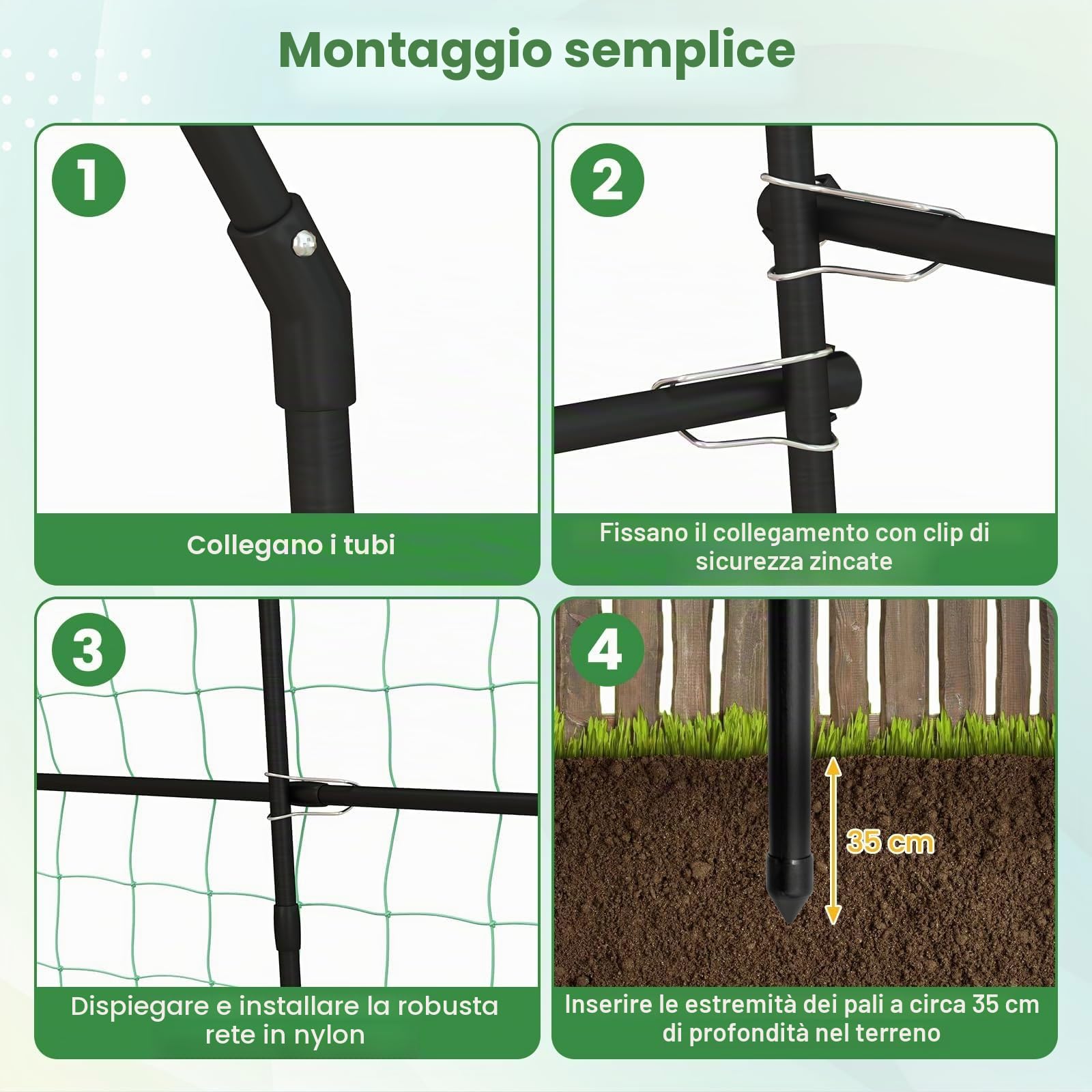 Montaggio semplice

1

Collegano i tubi

2

Fissano il collegamento con clip di sicurezza zincate

3

Dispiegare e installare la robusta rete in nylon

4

35 cm

Inserire le estremità dei pali a circa 35 cm di profondità nel terreno