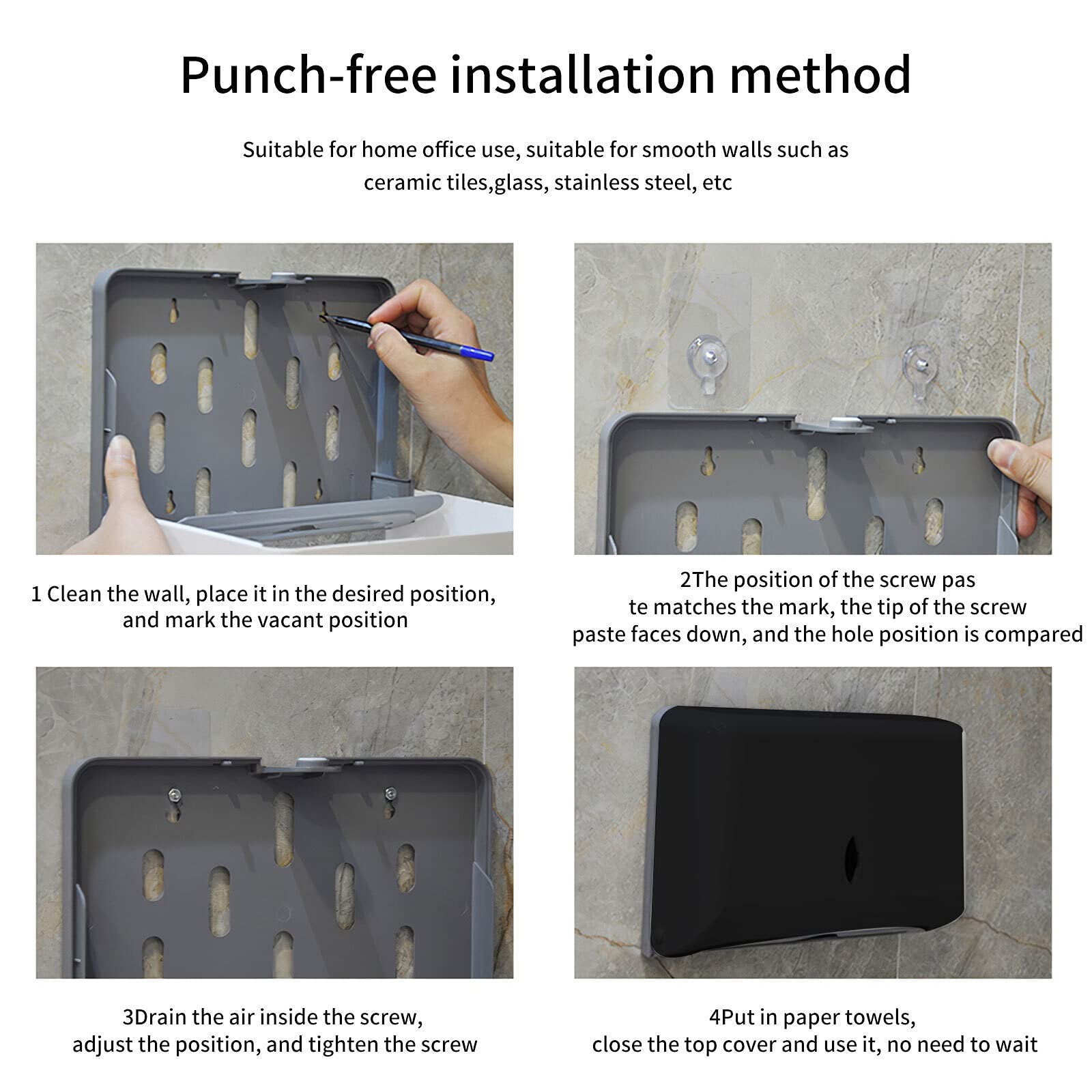 Punch-free installation method

Suitable for home office use, suitable for smooth walls such as ceramic tiles,glass, stainless steel, etc

1 Clean the wall, place it in the desired position, and mark the vacant position

2The position of the screw pas te matches the mark, the tip of the screw paste faces down, and the hole position is compared

3Drain the air inside the screw, adjust the position, and tighten the screw

4Put in paper towels, close the top cover and use it, no need to wait