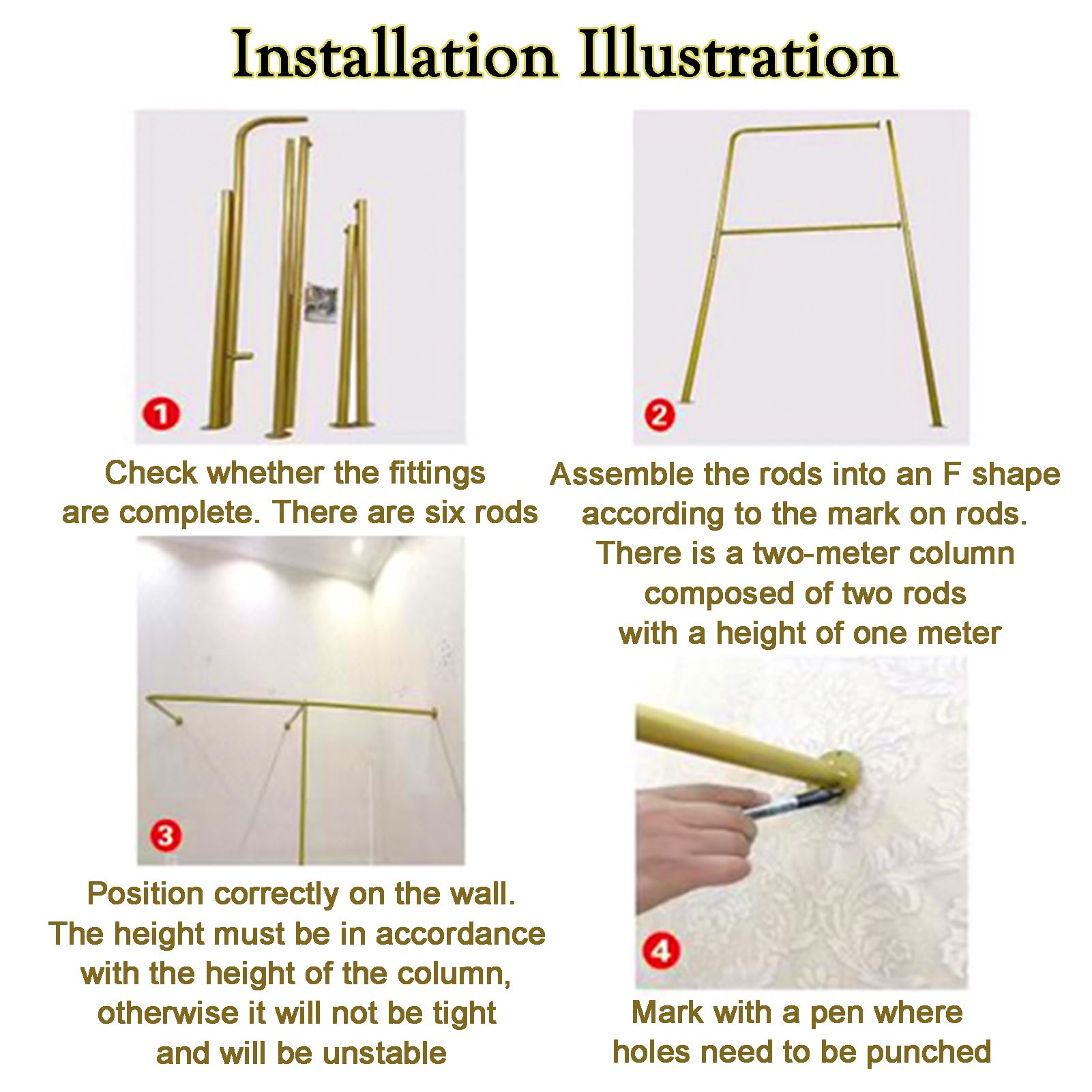 Installation Illustration

1

Check whether the fittings are complete. There are six rods

2

Assemble the rods into an F shape according to the mark on rods. There is a two-meter column composed of two rods with a height of one meter

3

Position correctly on the wall. The height must be in accordance with the height of the column, otherwise it will not be tight and will be unstable

4

Mark with a pen where holes need to be punched