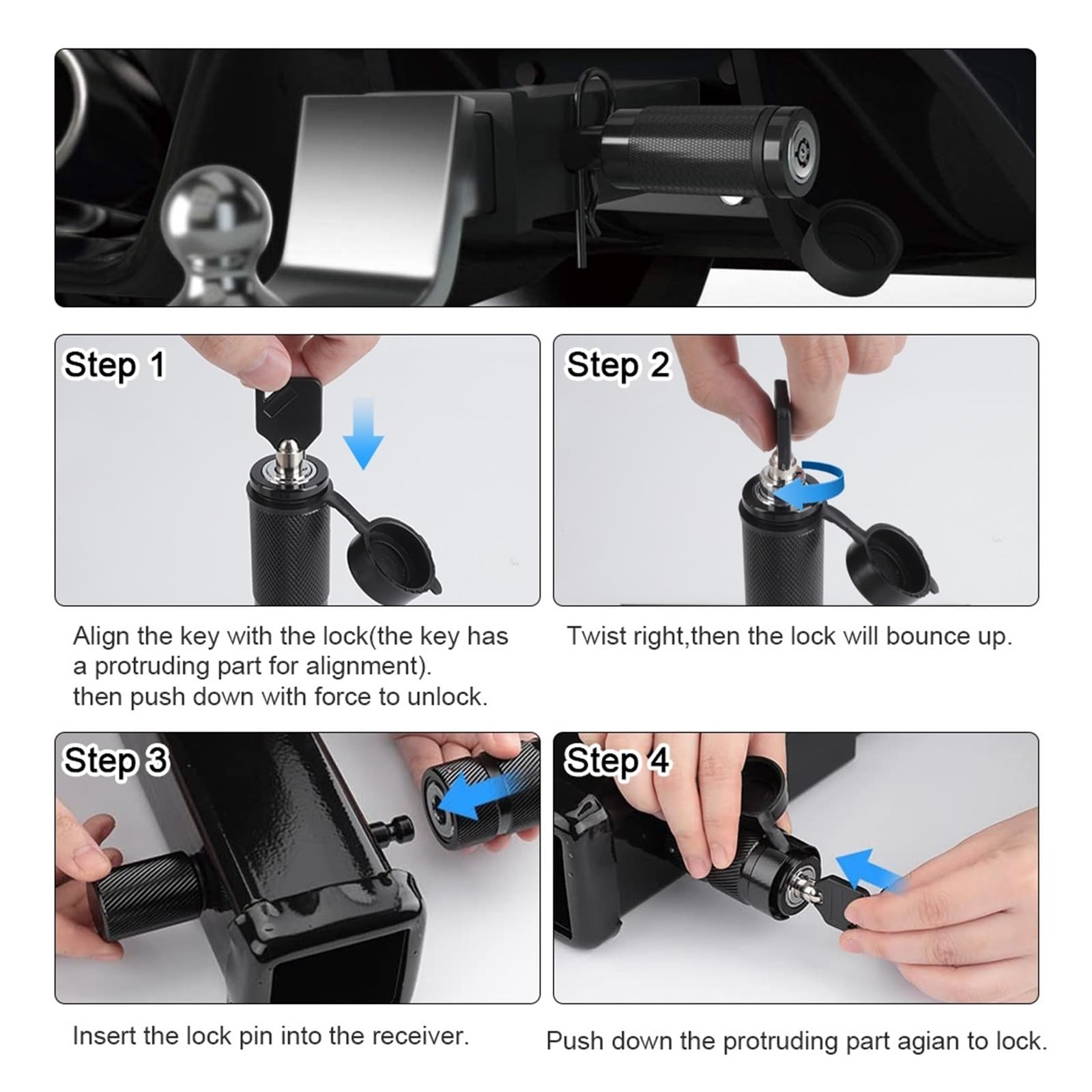 Step 1

Align the key with the lock(the key has a protruding part for alignment).
then push down with force to unlock.

Step 2

Twist right,then the lock will bounce up.

Step 3

Insert the lock pin into the receiver.

Step 4

Push down the protruding part agian to lock.