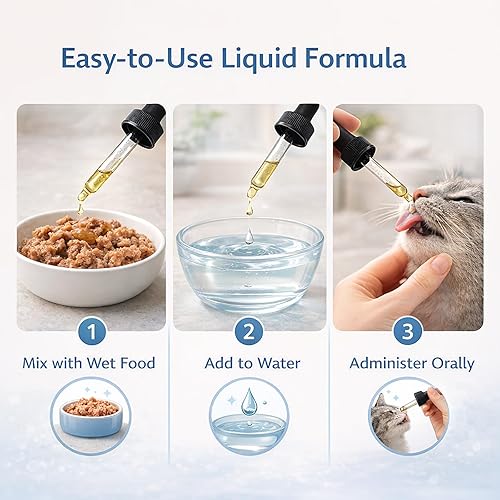 Easy-to-Use Liquid Formula

1
Mix with Wet Food

2
Add to Water

3
Administer Orally