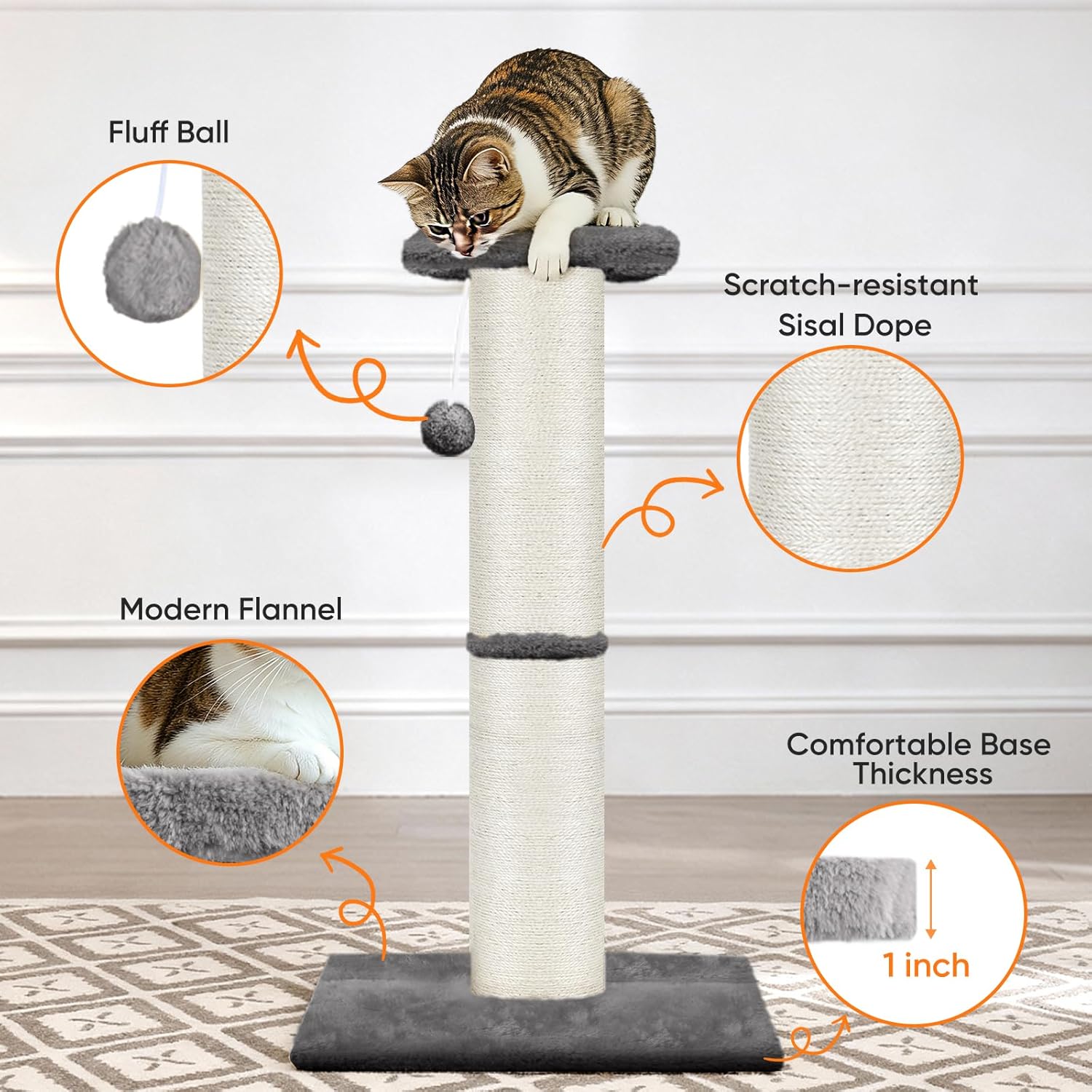 Fluff Ball

Scratch-resistant Sisal Dope

Modern Flannel

Comfortable Base Thickness

1 inch