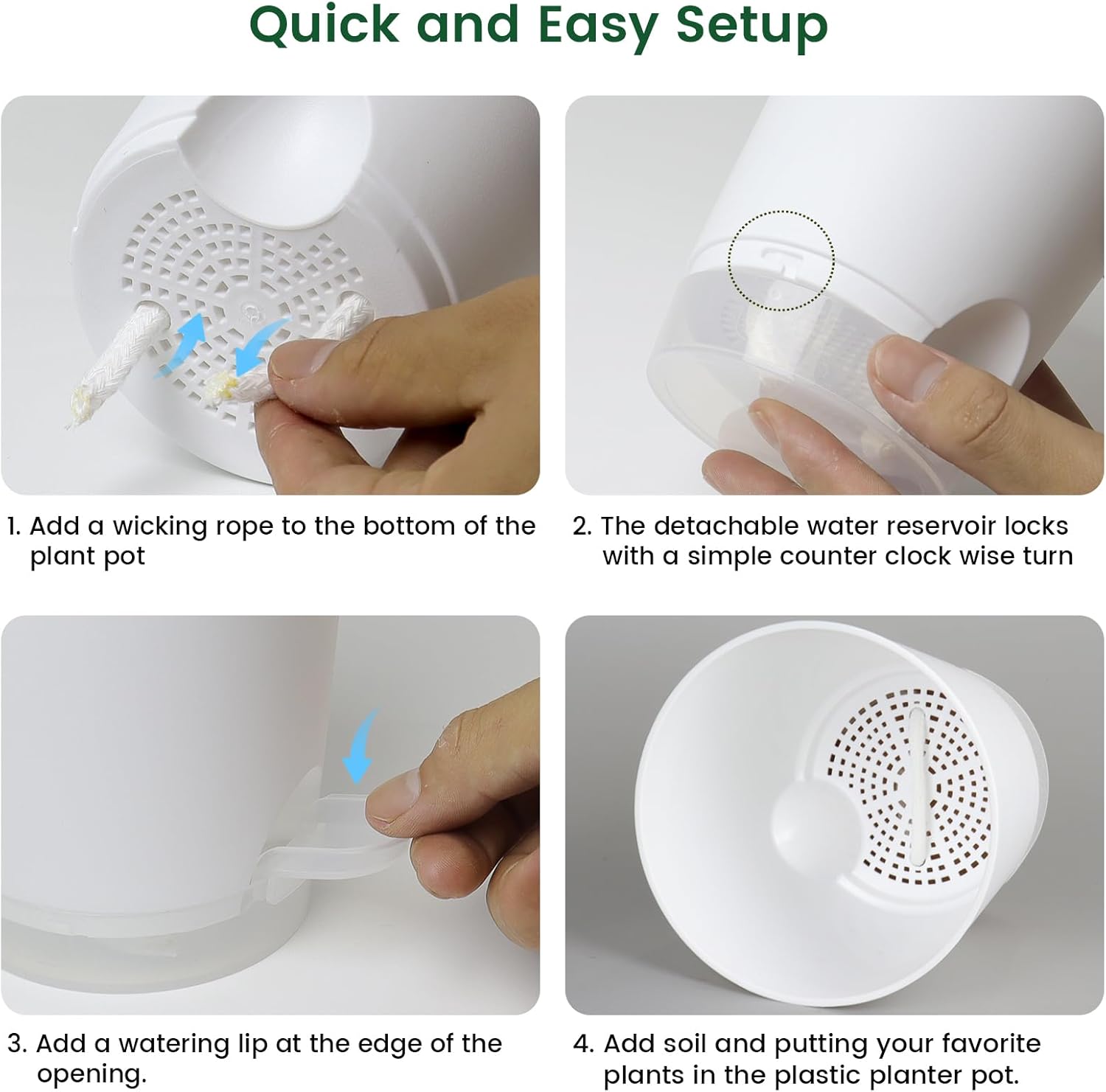 Quick and Easy Setup

1. Add a wicking rope to the bottom of the plant pot

2. The detachable water reservoir locks with a simple counter clock wise turn

3. Add a watering lip at the edge of the opening.

4. Add soil and putting your favorite plants in the plastic planter pot.