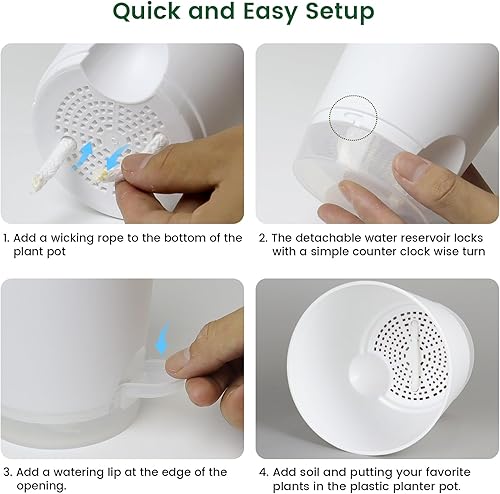 Quick and Easy Setup

1. Add a wicking rope to the bottom of the plant pot

2. The detachable water reservoir locks with a simple counter clock wise turn

3. Add a watering lip at the edge of the opening.

4. Add soil and putting your favorite plants in the plastic planter pot.