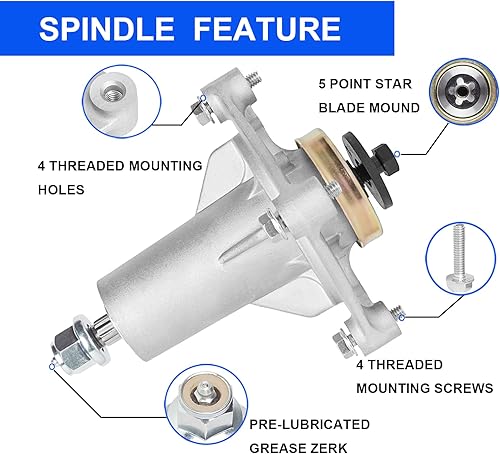 SPINDLE FEATURE

5 POINT STAR BLADE MOUND

4 THREADED MOUNTING HOLES

4 THREADED MOUNTING SCREWS

PRE-LUBRICATED GREASE ZERK