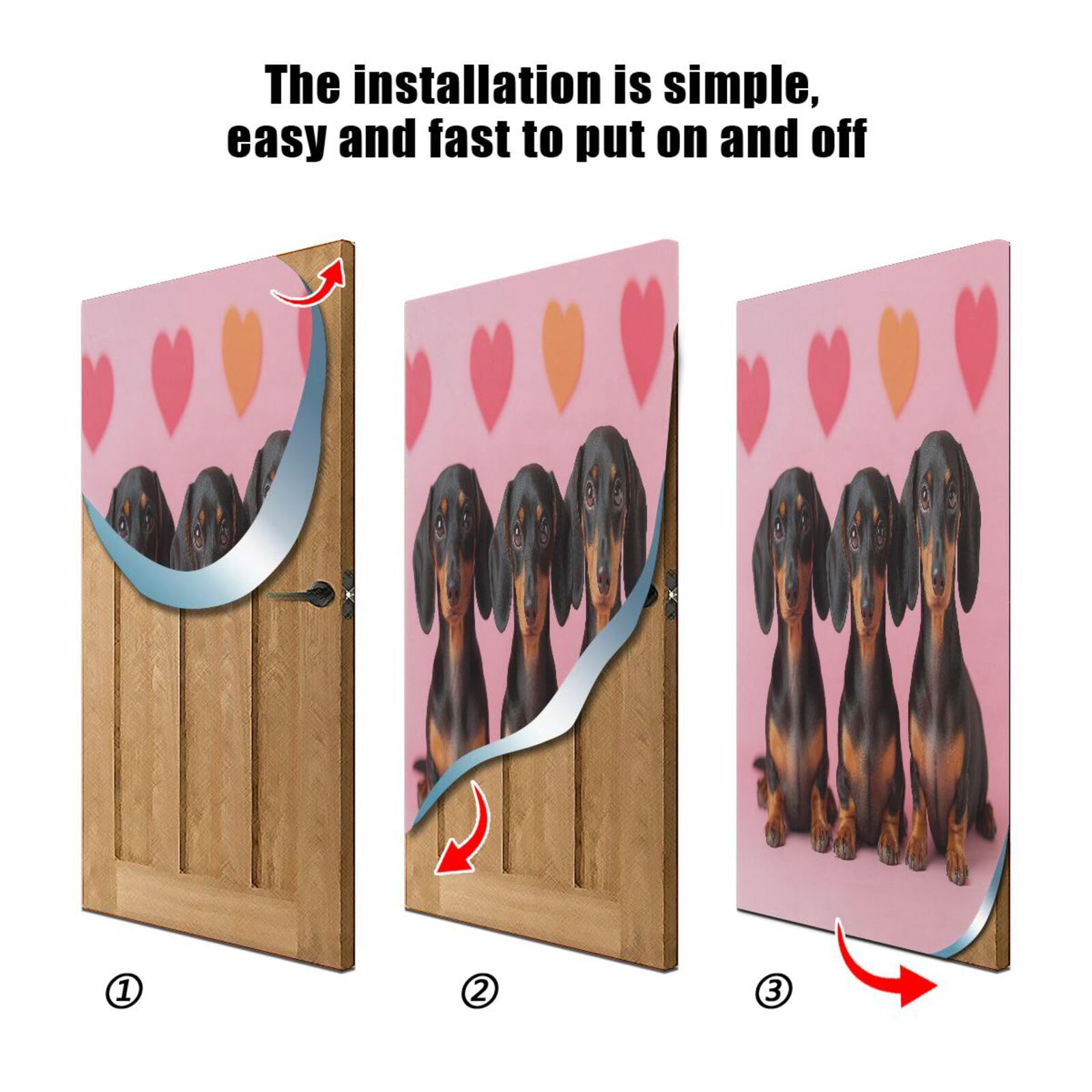 The installation is simple, easy and fast to put on and off

①

②

③