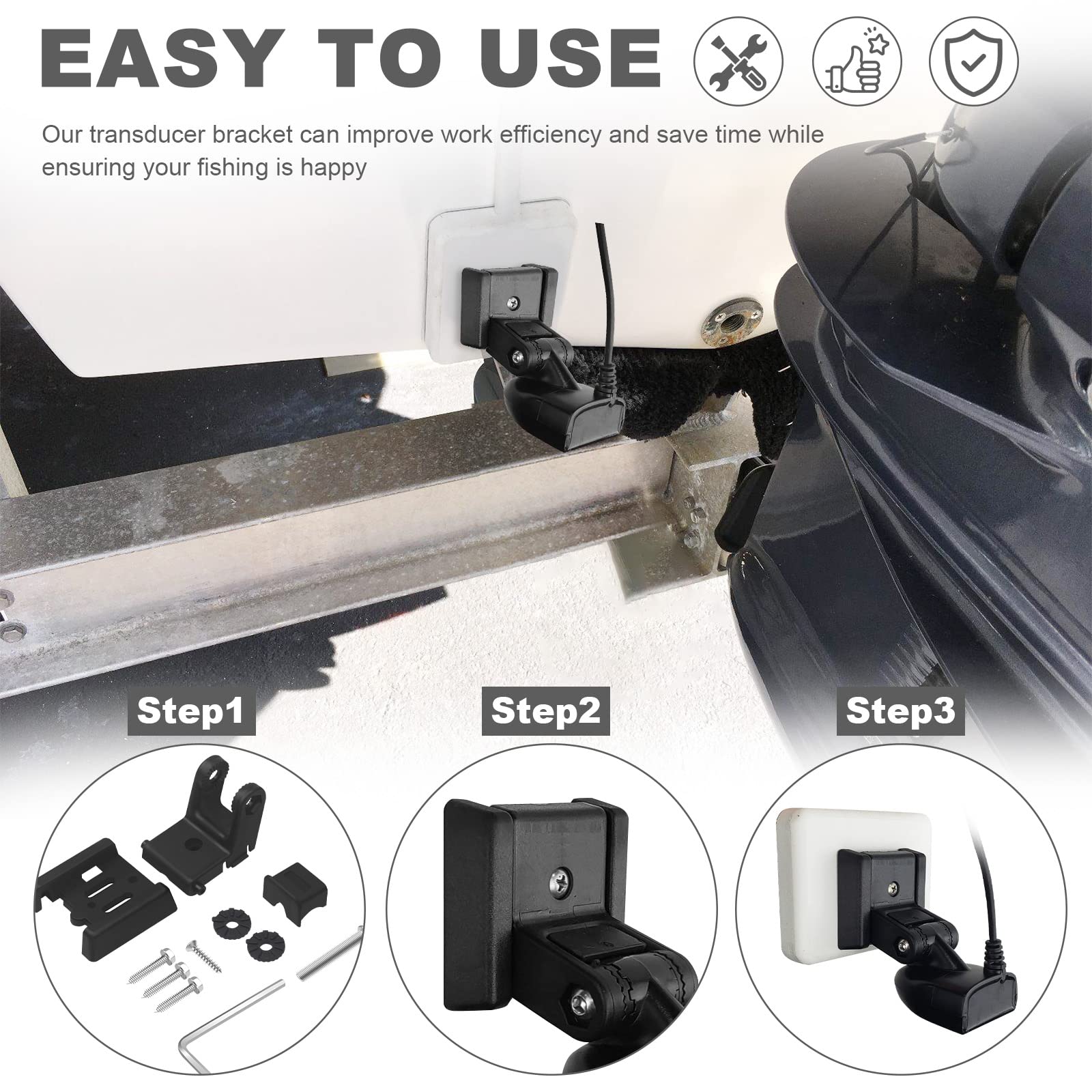 EASY TO USE

Our transducer bracket can improve work efficiency and save time while ensuring your fishing is happy

Step1

Step2

Step3