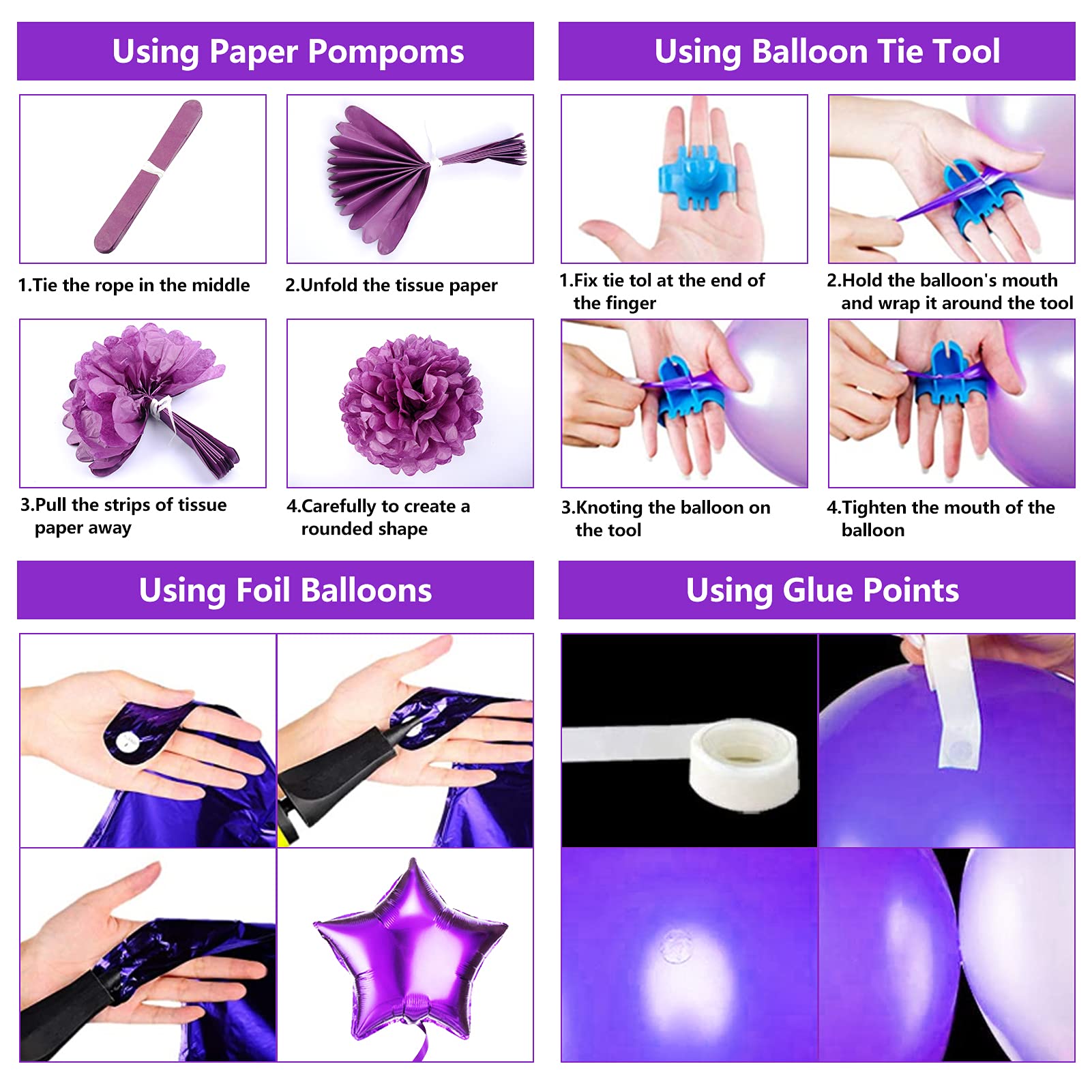 Using Paper Pompoms

1.Tie the rope in the middle

2.Unfold the tissue paper

3.Pull the strips of tissue paper away

4.Carefully to create a rounded shape

Using Balloon Tie Tool

1.Fix tie tol at the end of the finger

2.Hold the balloon's mouth and wrap it around the tool

3.Knoting the balloon on the tool

4.Tighten the mouth of the balloon

Using Foil Balloons

Using Glue Points