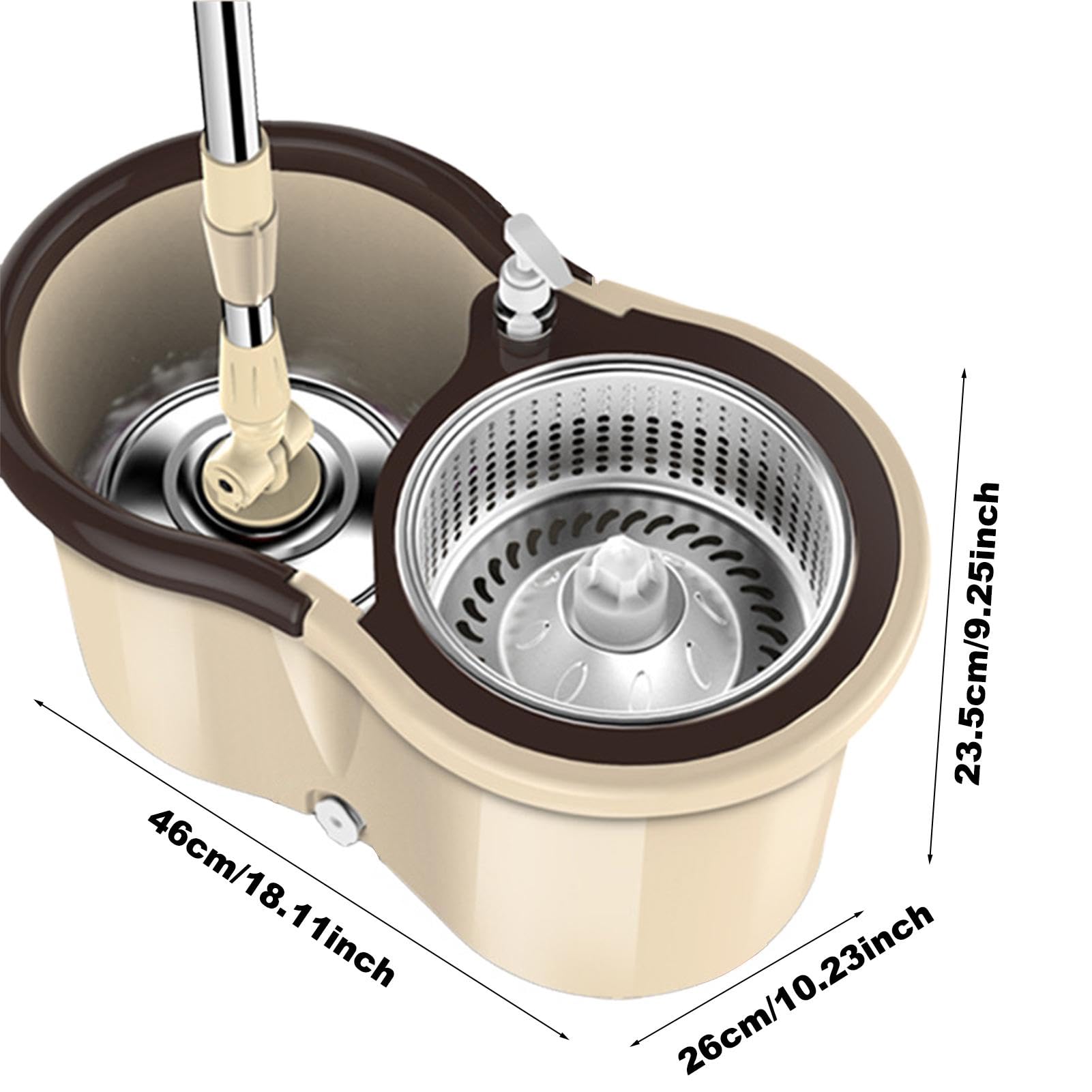 23.5cm/9.25inch

46cm/18.11inch

26cm/10.23inch