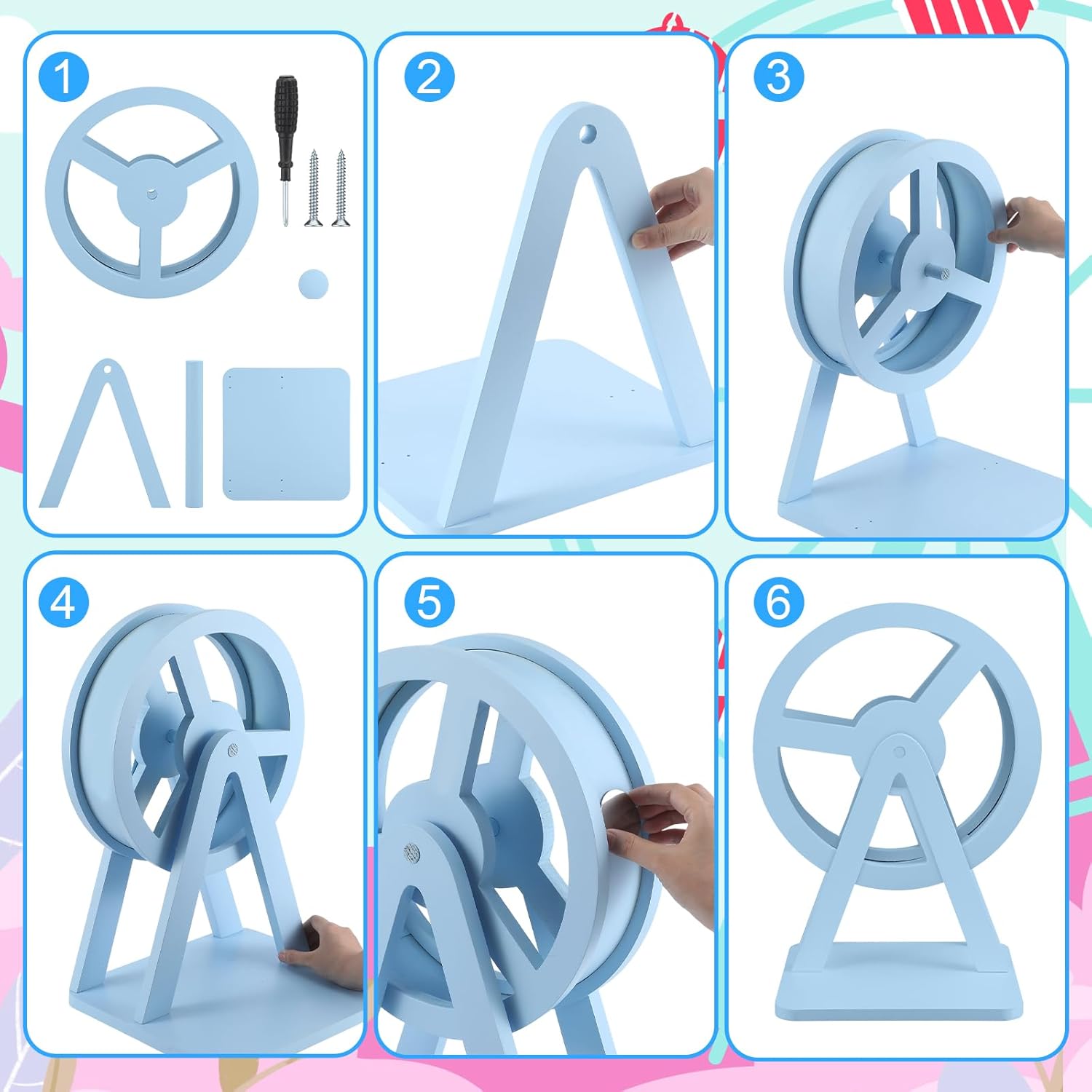 1
2
3
4
5
6