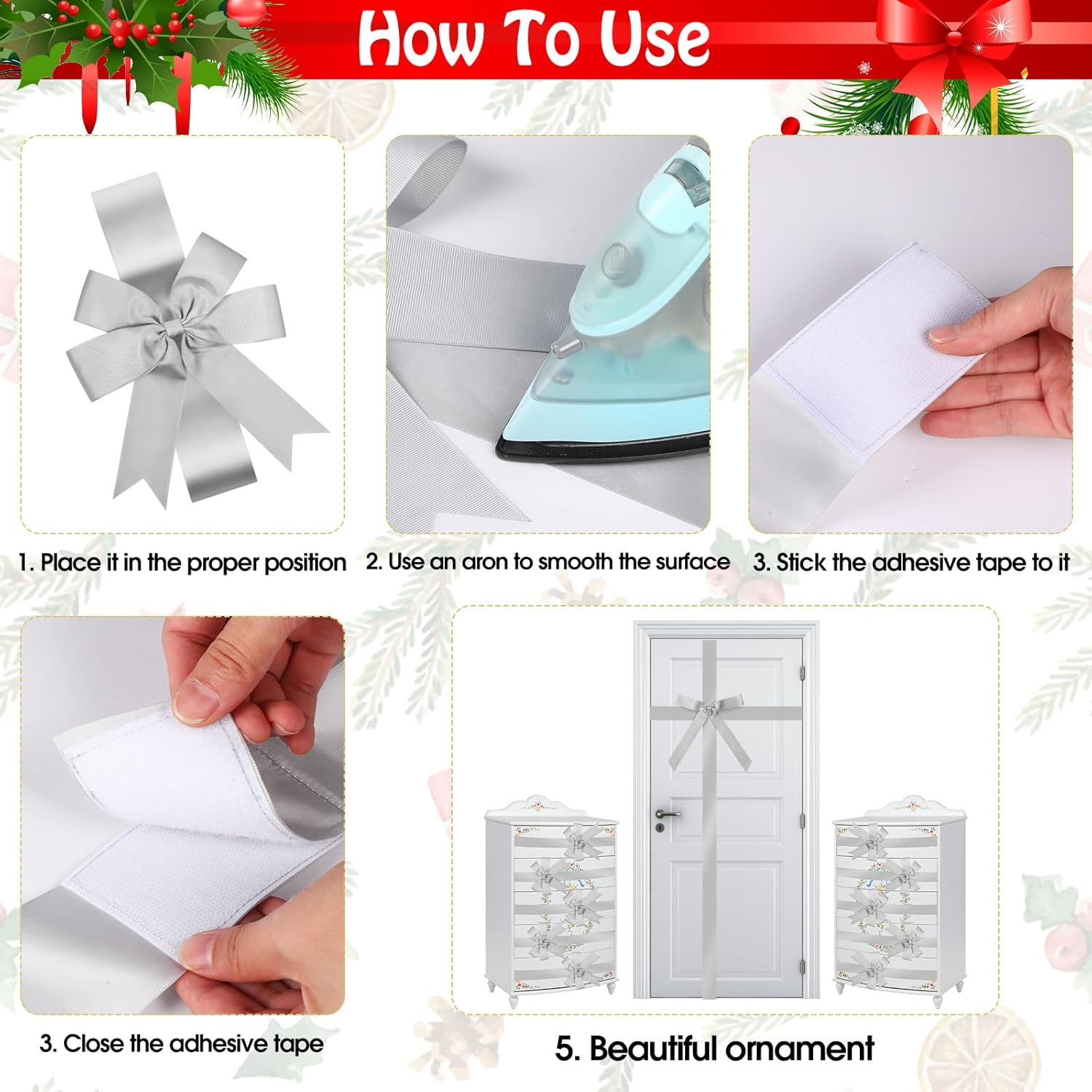 How To Use

1. Place it in the proper position

2. Use an aron to smooth the surface

3. Stick the adhesive tape to it

3. Close the adhesive tape

5. Beautiful ornament