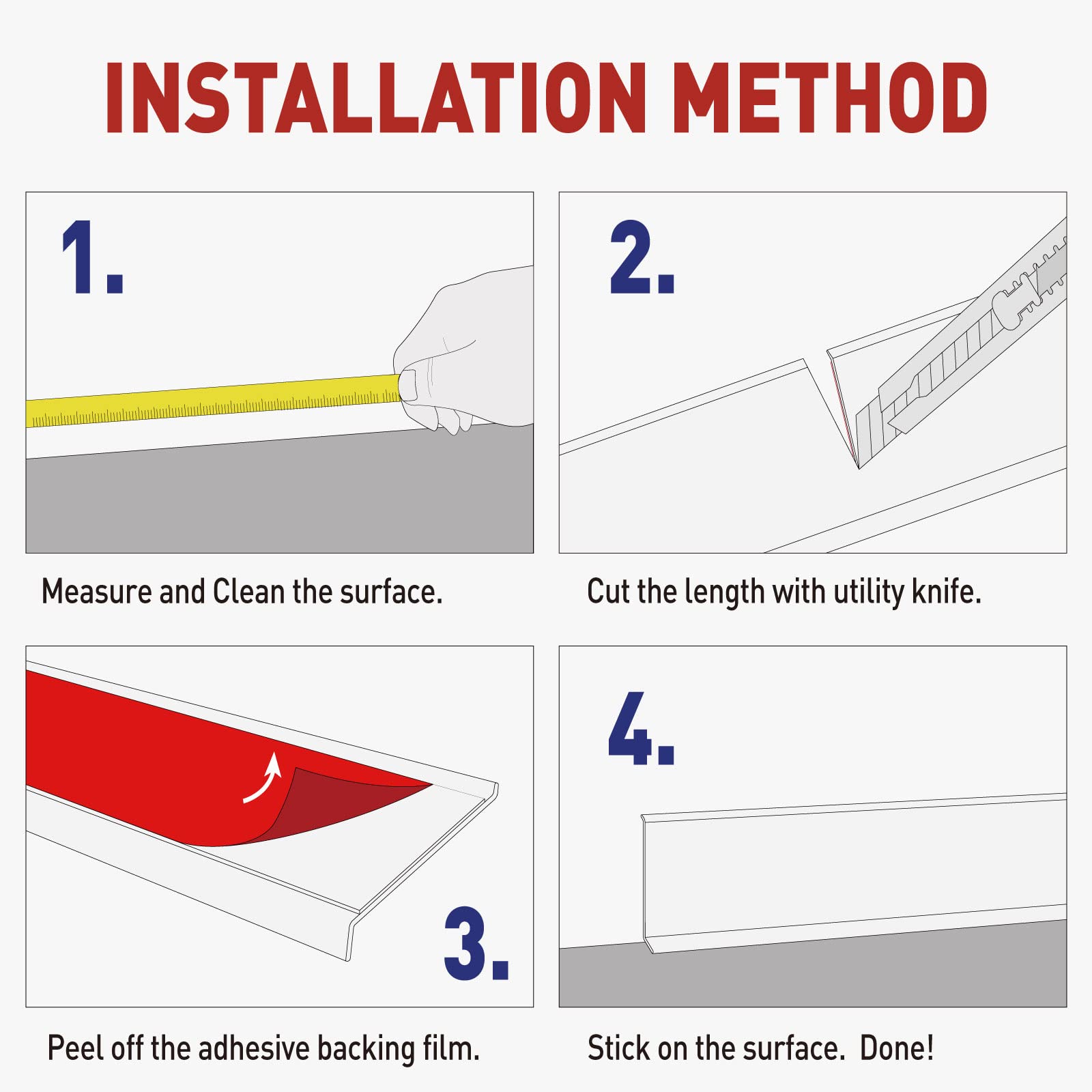 INSTALLATION METHOD

1.

Measure and Clean the surface.

2.

Cut the length with utility knife.

3.

Peel off the adhesive backing film.

4.

Stick on the surface. Done!