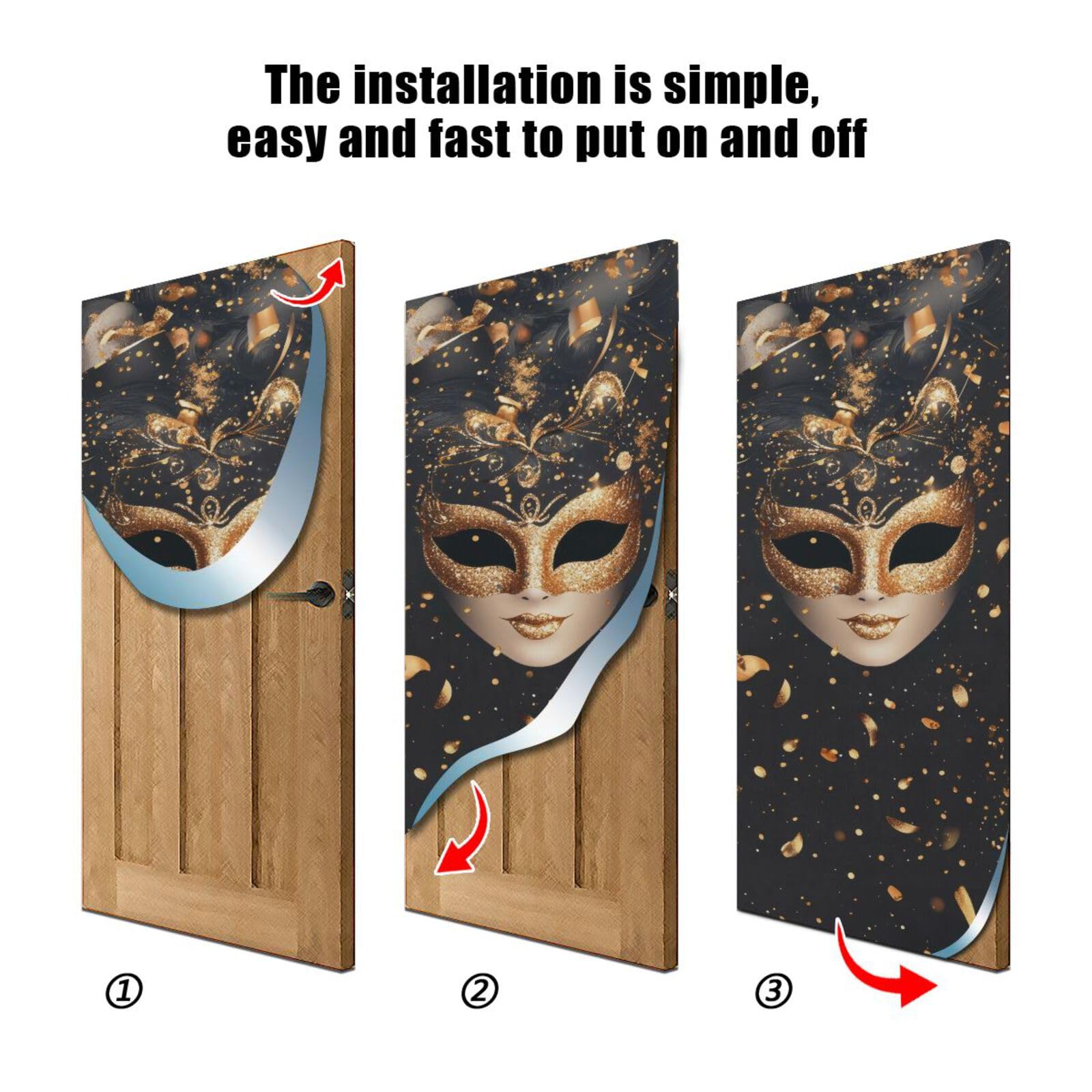 The installation is simple, easy and fast to put on and off

①

②

③