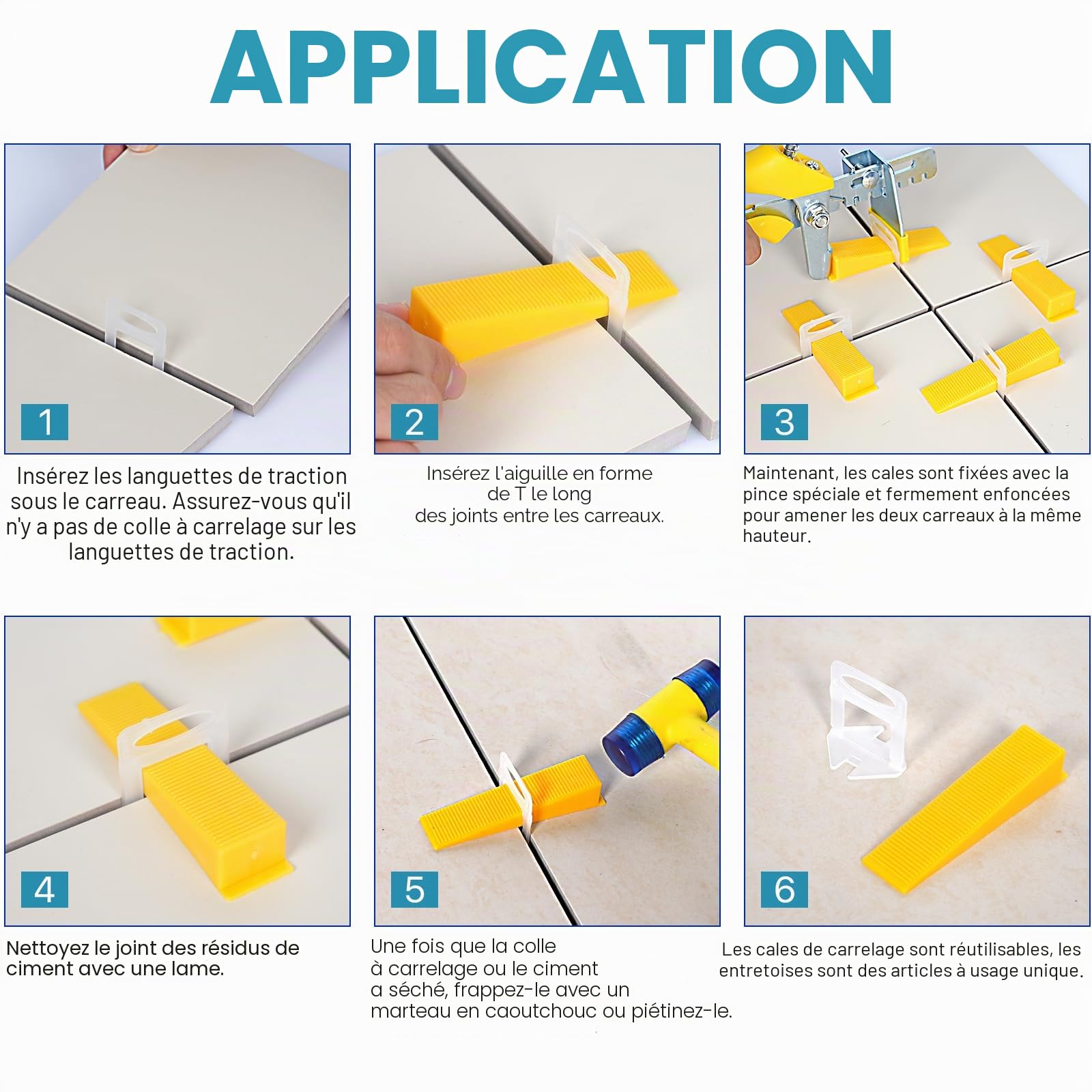 APPLICATION

1

Insérez les languettes de traction sous le carreau. Assurez-vous qu'il n'y a pas de colle à carrelage sur les languettes de traction.

2

Insérez l'aiguille en forme de T le long des joints entre les carreaux.

3

Maintenant, les cales sont fixées avec la pince spéciale et fermement enfoncées pour amener les deux carreaux à la même hauteur.

4

Nettoyez le joint des résidus de ciment avec une lame.

5

Une fois que la colle à carrelage ou le ciment a séché, frappez-le avec un marteau en caoutchouc ou piétinez-le.

6

Les cales de carrelage sont réutilisables, les entretoises sont des articles à usage unique.