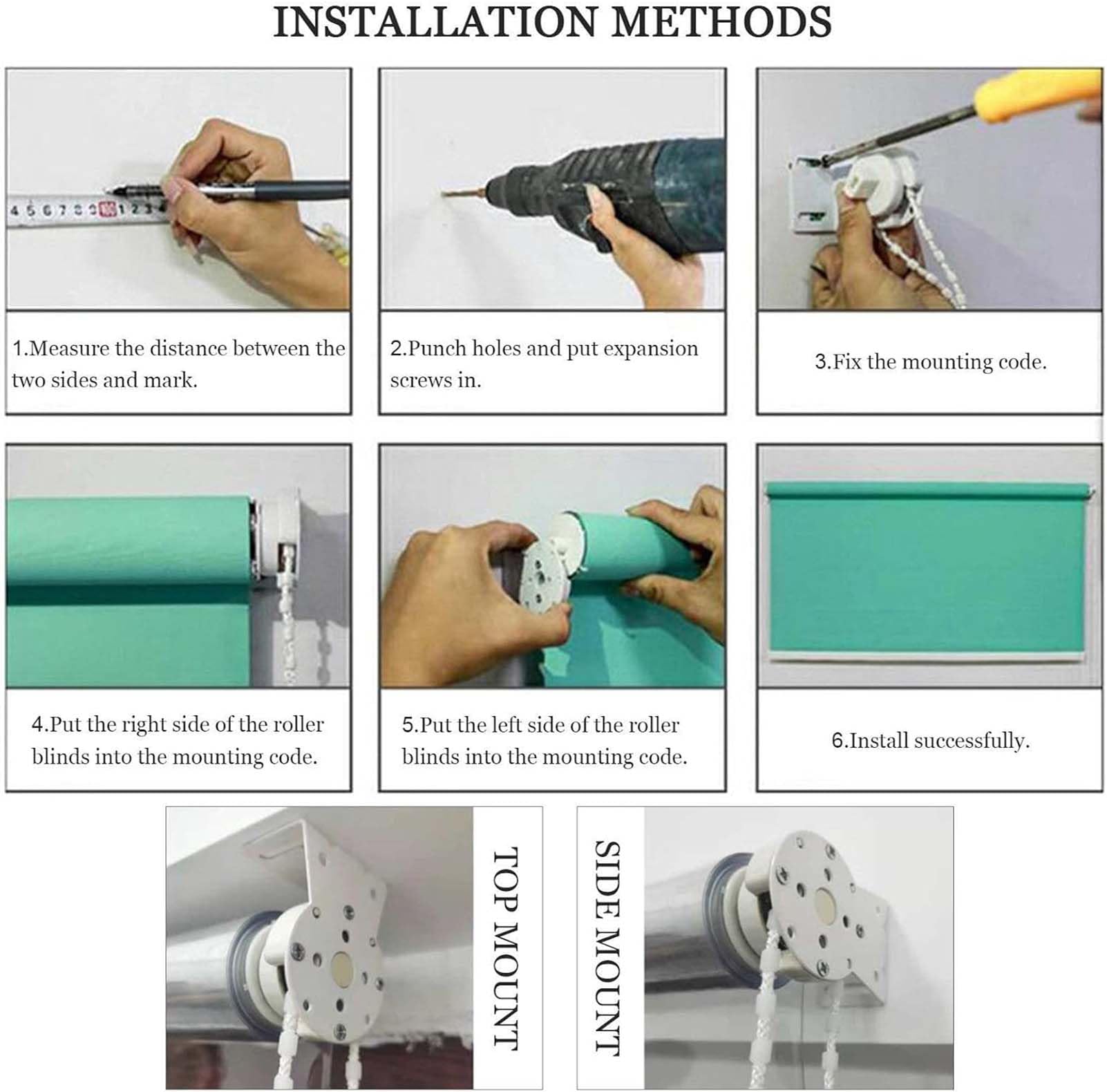 INSTALLATION METHODS

4 5 6 7 8 9 10 1 2 3 4

1.Measure the distance between the two sides and mark.

2.Punch holes and put expansion screws in.

3.Fix the mounting code.

4.Put the right side of the roller blinds into the mounting code.

5.Put the left side of the roller blinds into the mounting code.

6.Install successfully.

TOP MOUNT

SIDE MOUNT