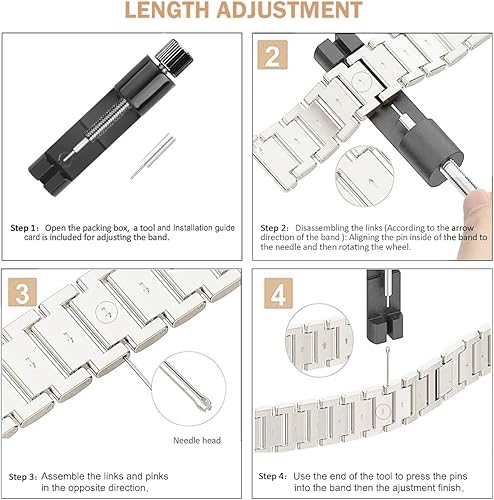 LENGTH ADJUSTMENT

Step 1: Open the packing box, a tool and Installation guide card is included for adjusting the band.

2

Step 2: Disassembling the links (According to the arrow direction of the band ): Aligning the pin inside of the band to the needle and then rotating the wheel.

3

Needle head

Step 3: Assemble the links and pinks in the opposite direction.

4

Step 4: Use the end of the tool to press the pins into the band then the ajustment finish.