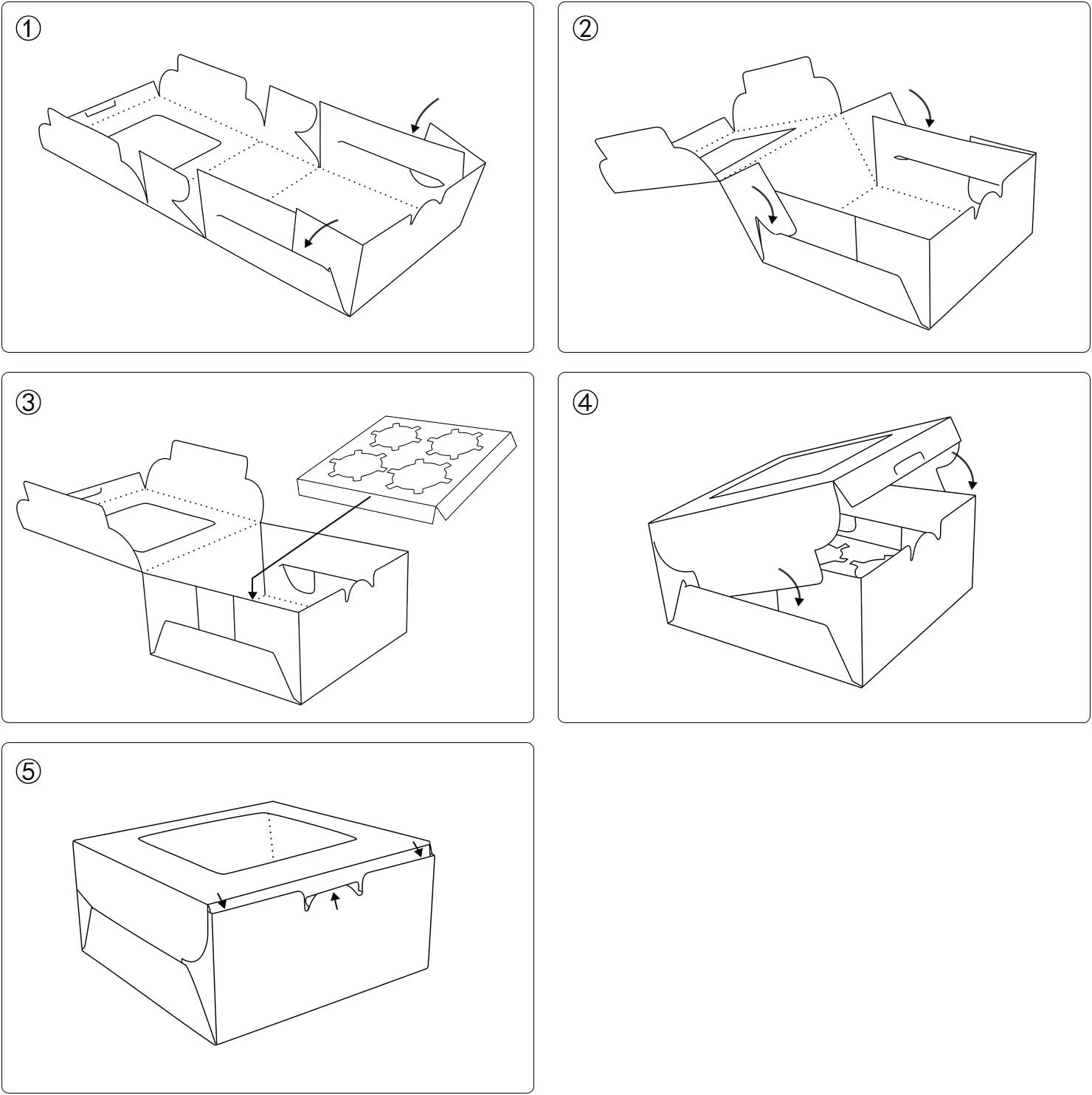 ①

②

③

④

⑤