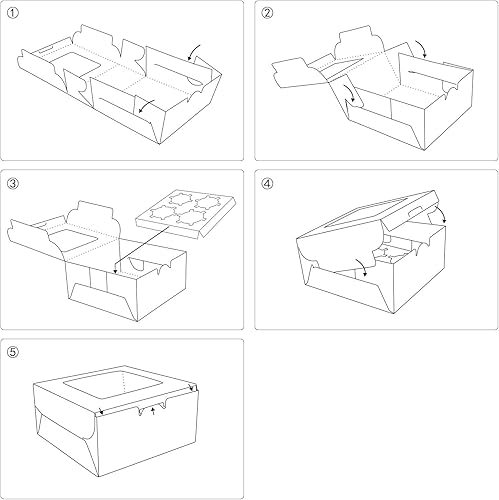 ①

②

③

④

⑤