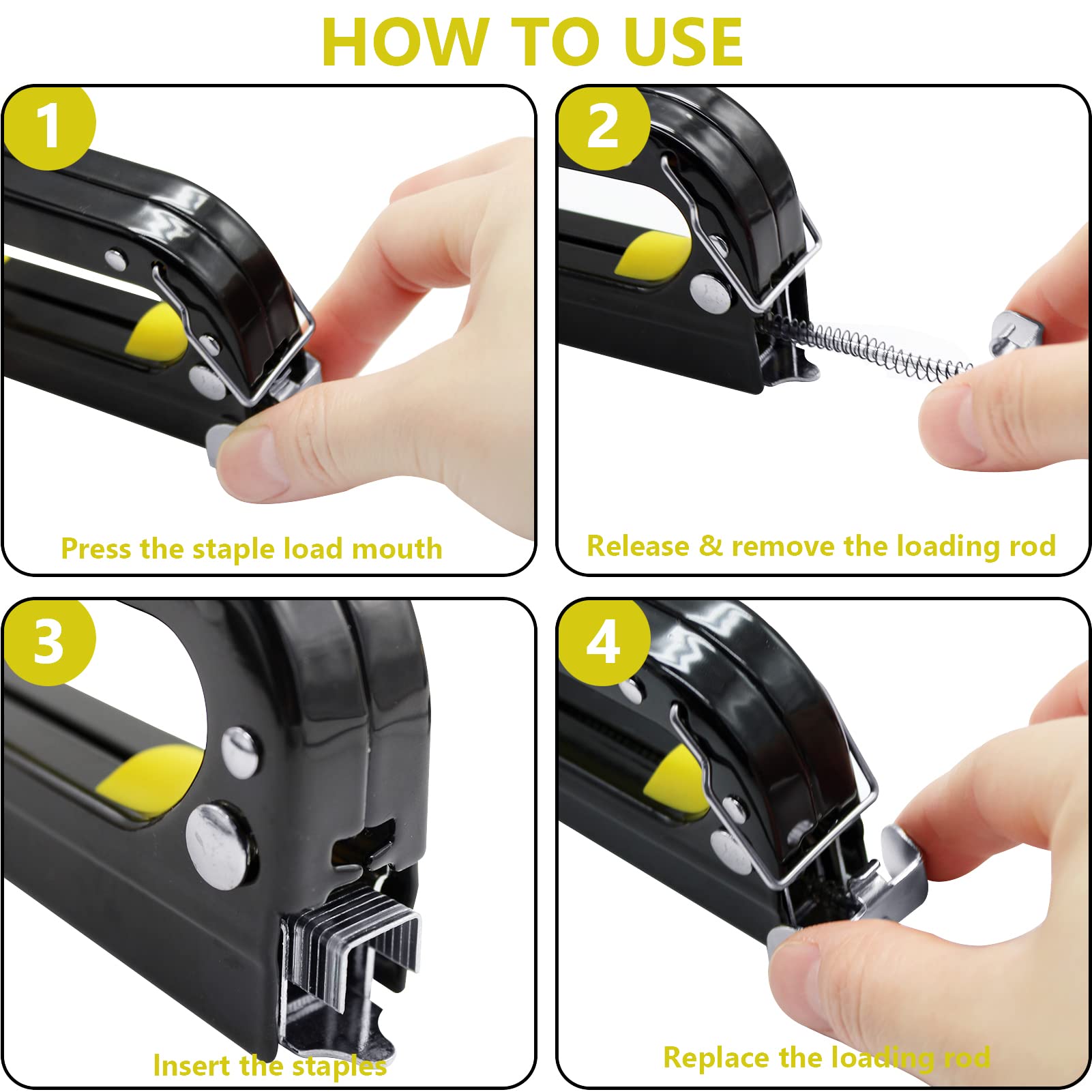 HOW TO USE

1

Press the staple load mouth

2

Release & remove the loading rod

3

Insert the staples

4

Replace the loading rod