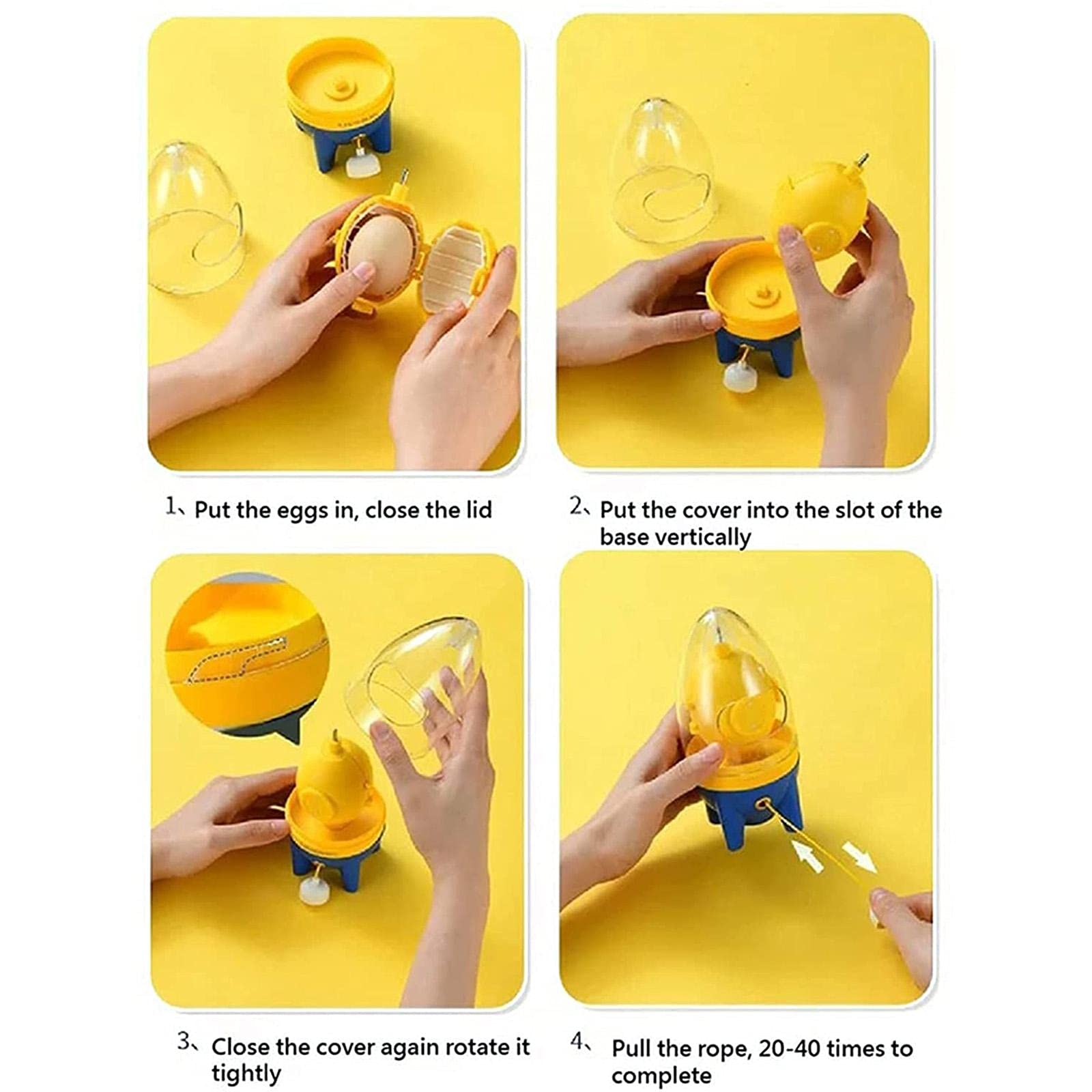 1、Put the eggs in, close the lid

2、Put the cover into the slot of the base vertically

3、Close the cover again rotate it tightly

4、Pull the rope, 20-40 times to complete