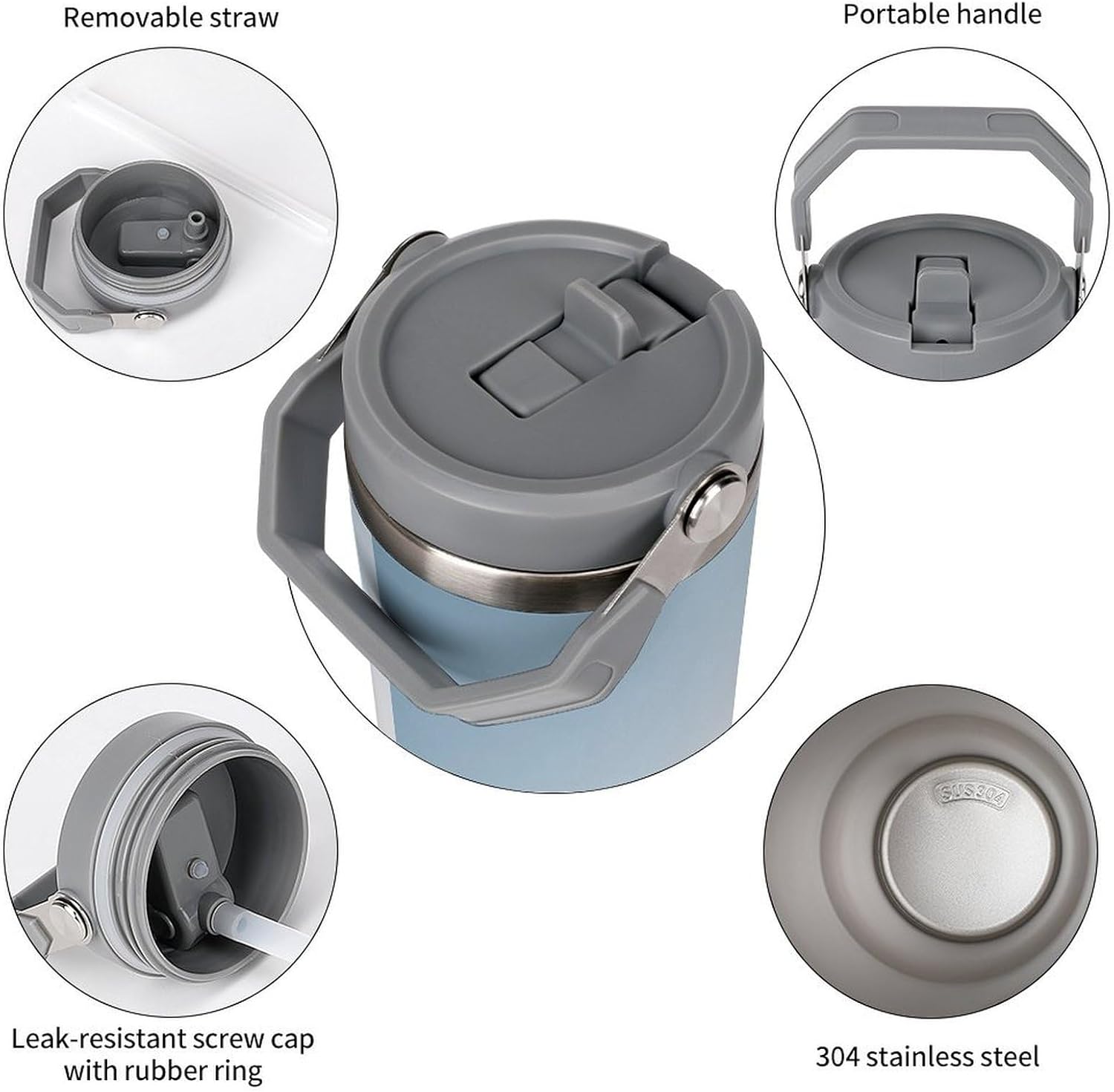 Removable straw

Portable handle

SUS304

Leak-resistant screw cap with rubber ring

304 stainless steel