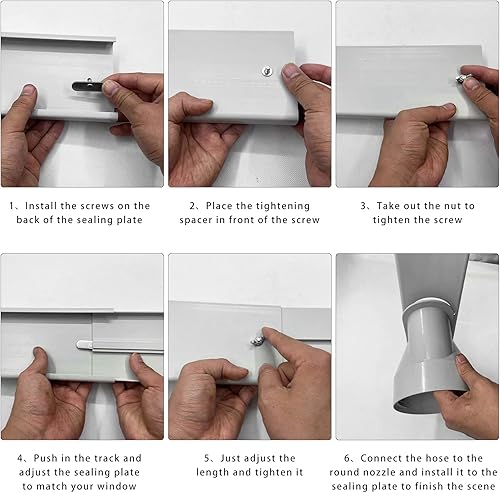 1、Install the screws on the back of the sealing plate

2、Place the tightening spacer in front of the screw

3、Take out the nut to tighten the screw

4、Push in the track and adjust the sealing plate to match your window

5、Just adjust the length and tighten it

6、Connect the hose to the round nozzle and install it to the sealing plate to finish the scene