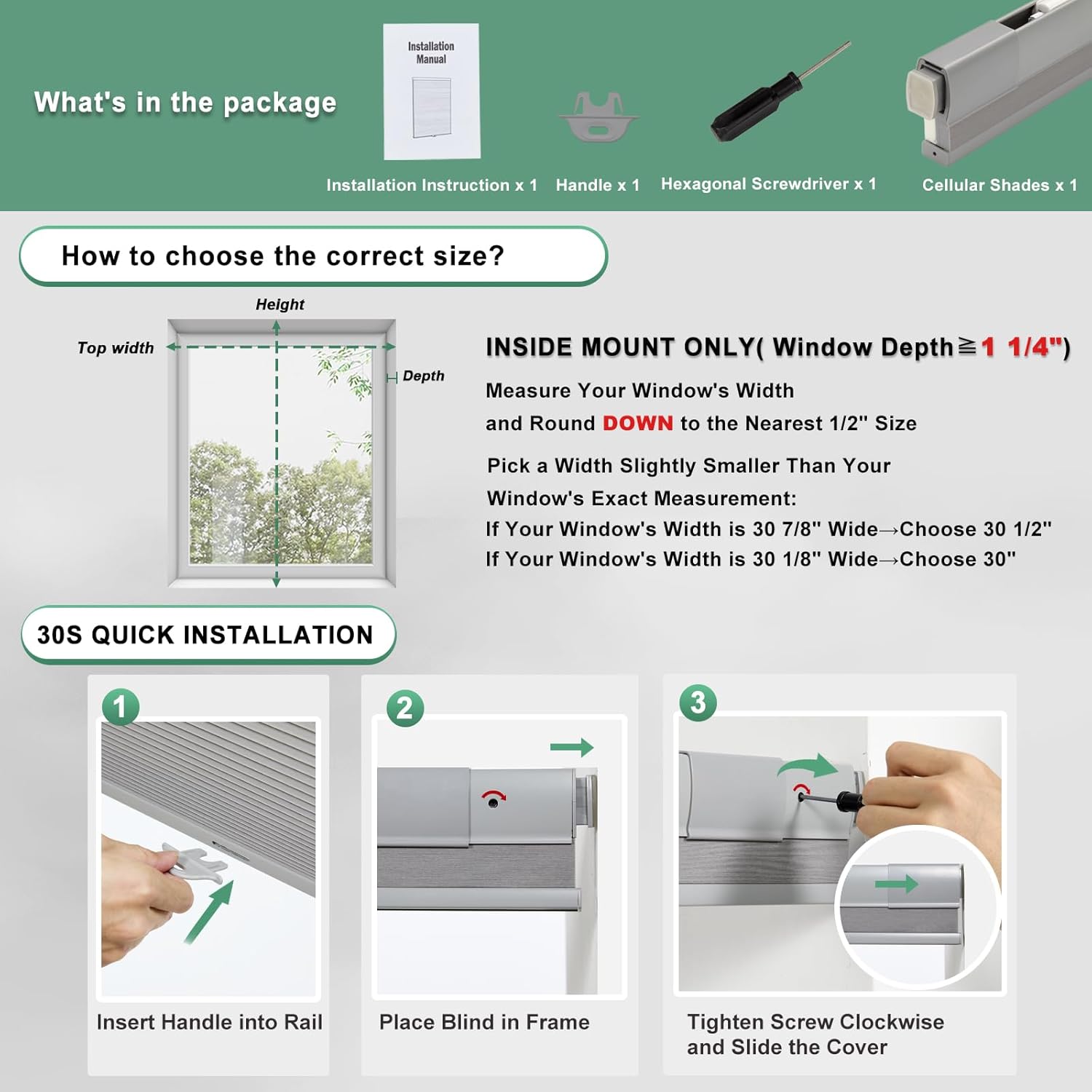 What's in the package

Installation Manual

Installation Instruction x 1
Handle x 1
Hexagonal Screwdriver x 1
Cellular Shades x 1

How to choose the correct size?

Height
Top width
Depth

INSIDE MOUNT ONLY( Window Depth≧1 1/4")

Measure Your Window's Width and Round DOWN to the Nearest 1/2" Size

Pick a Width Slightly Smaller Than Your Window's Exact Measurement:
If Your Window's Width is 30 7/8" Wide→Choose 30 1/2"
If Your Window's Width is 30 1/8" Wide→Choose 30"

30S QUICK INSTALLATION

1
Insert Handle into Rail

2
Place Blind in Frame

3
Tighten Screw Clockwise and Slide the Cover