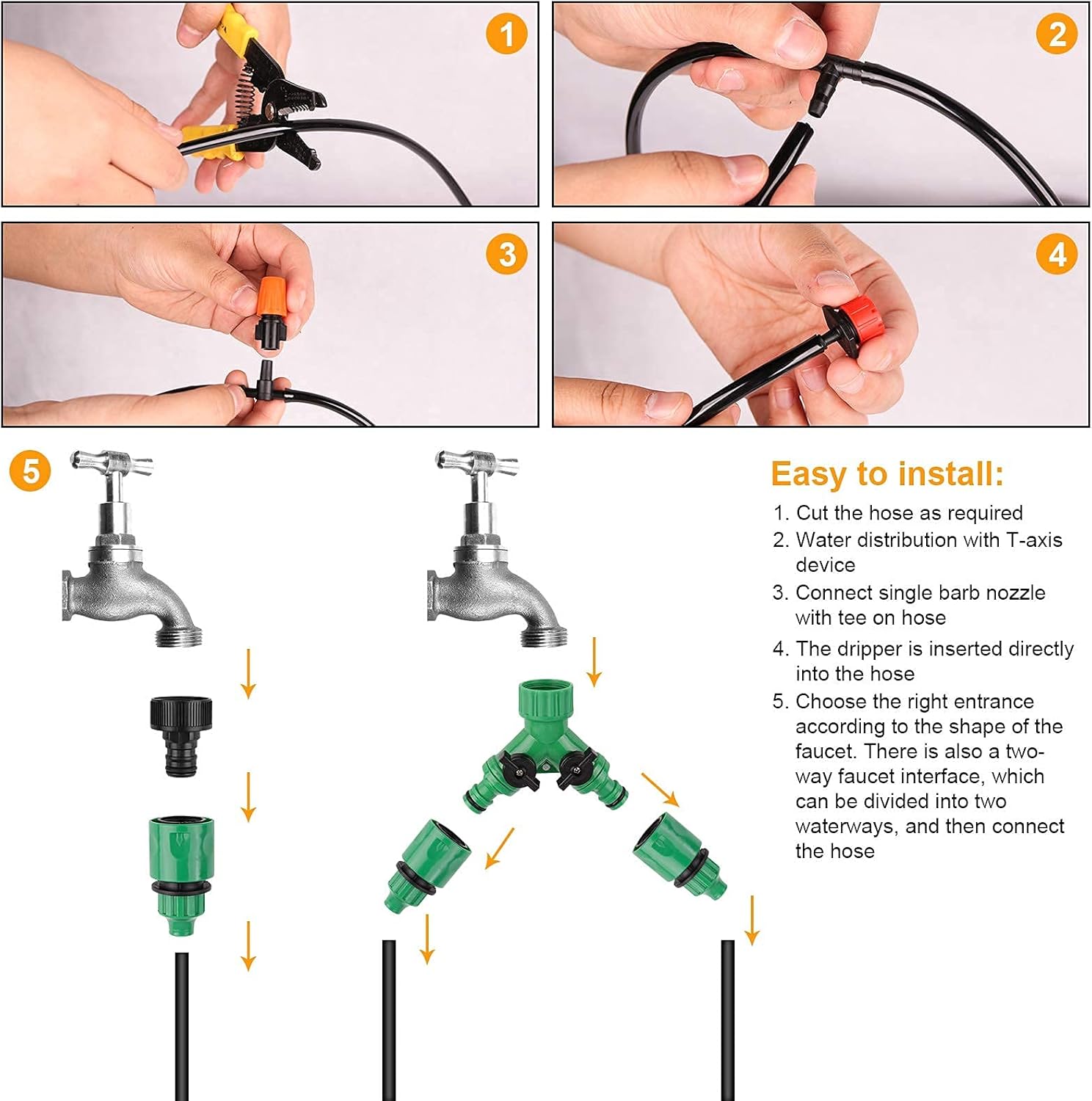 1

2

3

4

5

Easy to install:

1. Cut the hose as required
2. Water distribution with T-axis device
3. Connect single barb nozzle with tee on hose
4. The dripper is inserted directly into the hose
5. Choose the right entrance according to the shape of the faucet. There is also a two-way faucet interface, which can be divided into two waterways, and then connect the hose