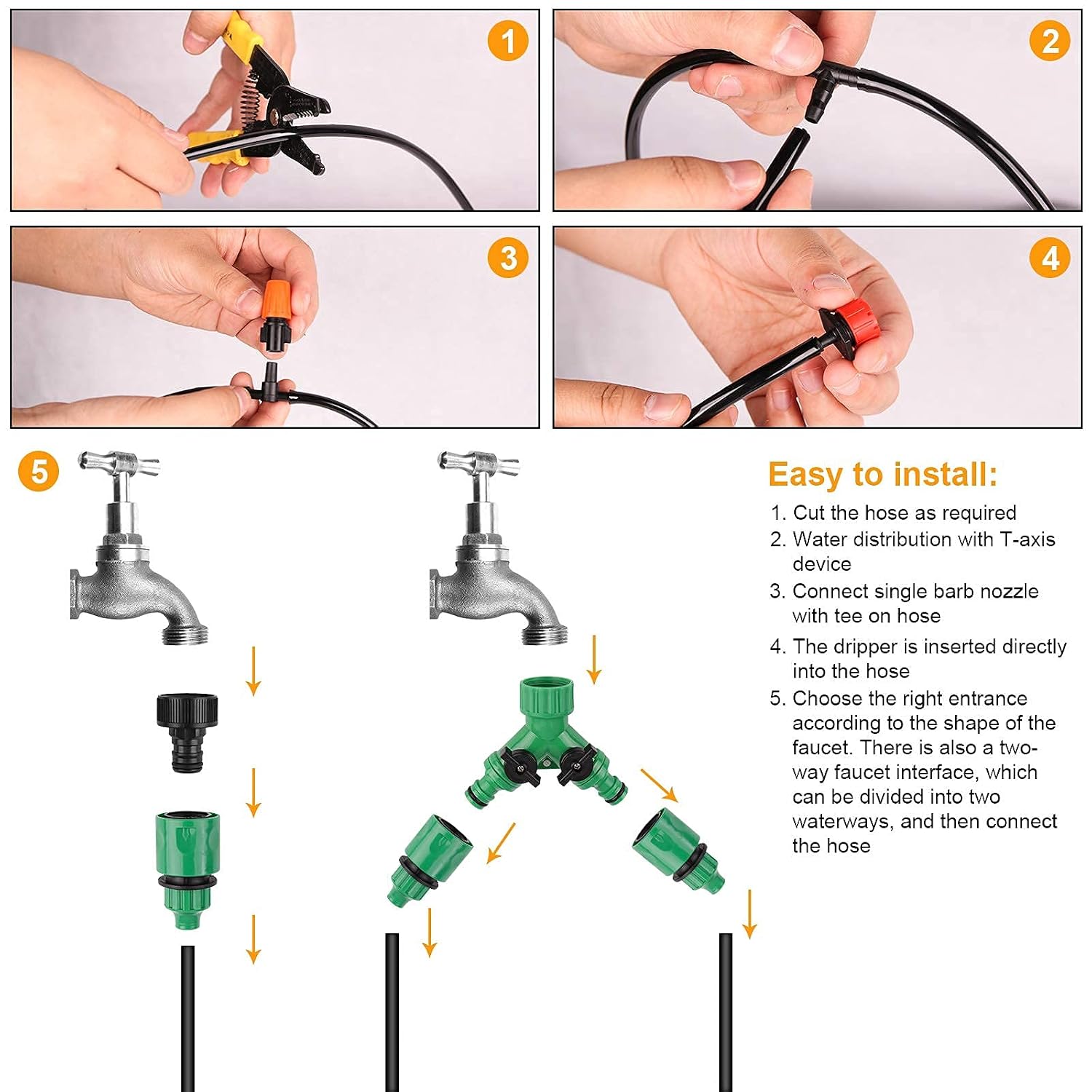 1

2

3

4

5

Easy to install:

1. Cut the hose as required
2. Water distribution with T-axis device
3. Connect single barb nozzle with tee on hose
4. The dripper is inserted directly into the hose
5. Choose the right entrance according to the shape of the faucet. There is also a two-way faucet interface, which can be divided into two waterways, and then connect the hose